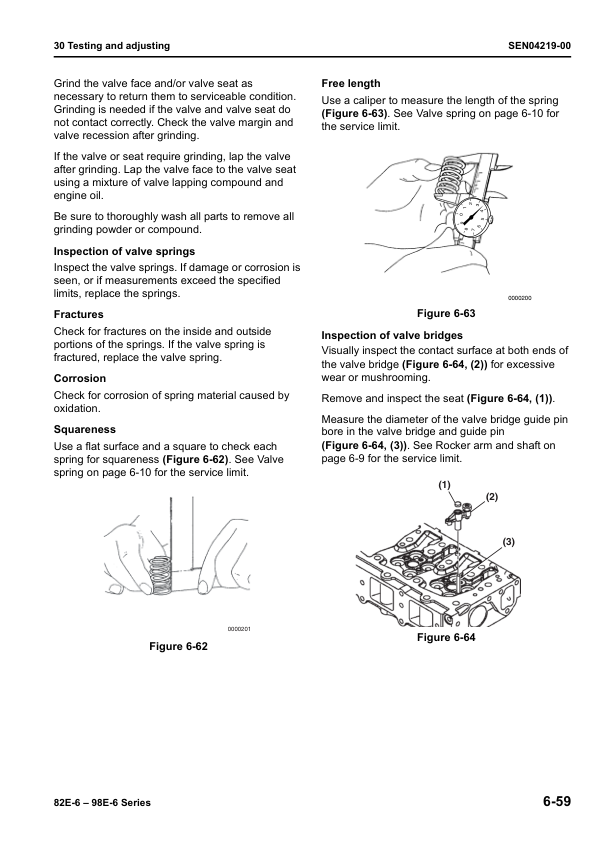 30 Testing and adjusting

SEN04219-00

Grind the valve face and/or valve seat as necessary to return them to serviceable condition. Grinding is needed if the valve and valve seat do not contact correctly. Check the valve margin and valve recession after grinding.

If the valve or seat require grinding, lap the valve after grinding. Lap the valve face to the valve seat using a mixture of valve lapping compound and engine oil.

Be sure to thoroughly wash all parts to remove all grinding powder or compound.

Inspection of valve springs

Inspect the valve springs. If damage or corrosion is seen, or if measurements exceed the specified limits, replace the springs.

Fractures

Check for fractures on the inside and outside portions of the springs. If the valve spring is fractured, replace the valve spring.

Corrosion

Check for corrosion of spring material caused by oxidation.

Squareness

Use a flat surface and a square to check each spring for squareness (Figure 6-62). See Valve spring on page 6-10 for the service limit.

0000201

Figure 6-62

Free length

Use a caliper to measure the length of the spring (Figure 6-63). See Valve spring on page 6-10 for the service limit.

0000200

Figure 6-63

Inspection of valve bridges

Visually inspect the contact surface at both ends of the valve bridge (Figure 6-64, (2)) for excessive wear or mushrooming.

Remove and inspect the seat (Figure 6-64, (1)).

Measure the diameter of the valve bridge guide pin bore in the valve bridge and guide pin (Figure 6-64, (3)). See Rocker arm and shaft on page 6-9 for the service limit.

(1)

(2)

(3)

Figure 6-64

82E-6 – 98E-6 Series

6-59