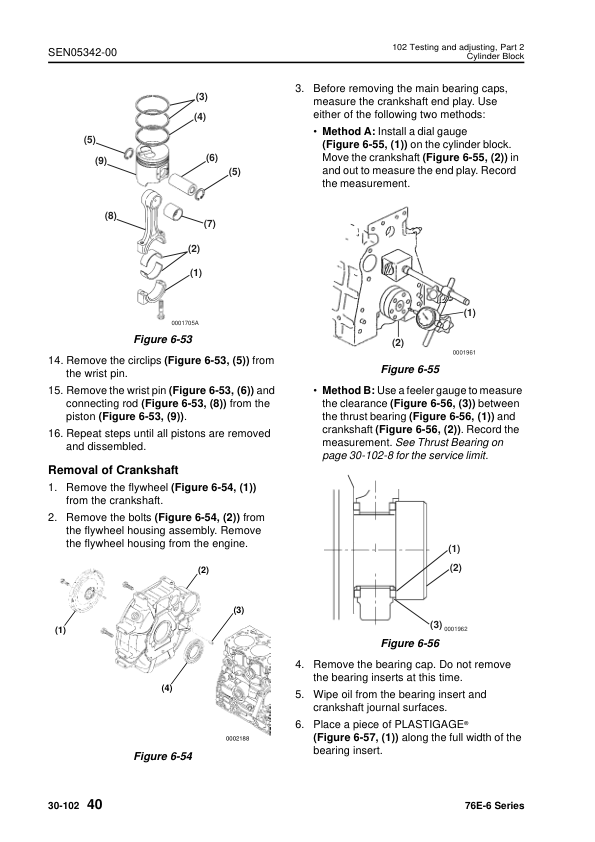 SEN05342-00

102 Testing and adjusting, Part 2
Cylinder Block

(3)
(4)
(5)
(9)
(6)
(5)
(8)
(7)
(2)
(1)
0001705A

Figure 6-53

14. Remove the circlips (Figure 6-53, (5)) from the wrist pin.

15. Remove the wrist pin (Figure 6-53, (6)) and connecting rod (Figure 6-53, (8)) from the piston (Figure 6-53, (9)).

16. Repeat steps until all pistons are removed and dissembled.

Removal of Crankshaft

1. Remove the flywheel (Figure 6-54, (1)) from the crankshaft.

2. Remove the bolts (Figure 6-54, (2)) from the flywheel housing assembly. Remove the flywheel housing from the engine.

(2)
(3)
(1)
(4)
0002188

Figure 6-54

3. Before removing the main bearing caps, measure the crankshaft end play. Use either of the following two methods:

• Method A: Install a dial gauge (Figure 6-55, (1)) on the cylinder block. Move the crankshaft (Figure 6-55, (2)) in and out to measure the end play. Record the measurement.

(1)
(2)
0001961

Figure 6-55

• Method B: Use a feeler gauge to measure the clearance (Figure 6-56, (3)) between the thrust bearing (Figure 6-56, (1)) and crankshaft (Figure 6-56, (2)). Record the measurement. See Thrust Bearing on page 30-102-8 for the service limit.

(1)
(2)
(3) 0001962

Figure 6-56

4. Remove the bearing cap. Do not remove the bearing inserts at this time.

5. Wipe oil from the bearing insert and crankshaft journal surfaces.

6. Place a piece of PLASTIGAGE® (Figure 6-57, (1)) along the full width of the bearing insert.

30-102 40

76E-6 Series