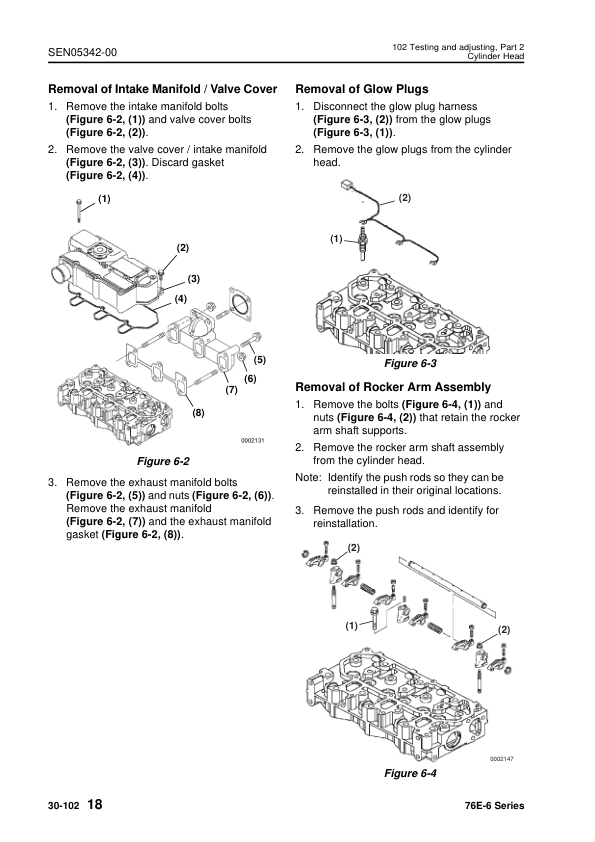 SEN05342-00

102 Testing and adjusting, Part 2
Cylinder Head

Removal of Intake Manifold / Valve Cover

1. Remove the intake manifold bolts (Figure 6-2, (1)) and valve cover bolts (Figure 6-2, (2)).

2. Remove the valve cover / intake manifold (Figure 6-2, (3)). Discard gasket (Figure 6-2, (4)).

(1)
(2)
(3)
(4)
(5)
(6)
(7)
(8)
0002131

Figure 6-2

3. Remove the exhaust manifold bolts (Figure 6-2, (5)) and nuts (Figure 6-2, (6)). Remove the exhaust manifold (Figure 6-2, (7)) and the exhaust manifold gasket (Figure 6-2, (8)).

Removal of Glow Plugs

1. Disconnect the glow plug harness (Figure 6-3, (2)) from the glow plugs (Figure 6-3, (1)).

2. Remove the glow plugs from the cylinder head.

(2)
(1)

Figure 6-3

Removal of Rocker Arm Assembly

1. Remove the bolts (Figure 6-4, (1)) and nuts (Figure 6-4, (2)) that retain the rocker arm shaft supports.

2. Remove the rocker arm shaft assembly from the cylinder head.

Note: Identify the push rods so they can be reinstalled in their original locations.

3. Remove the push rods and identify for reinstallation.

(2)
(1)
(2)
0002147

Figure 6-4

30-102 18

76E-6 Series