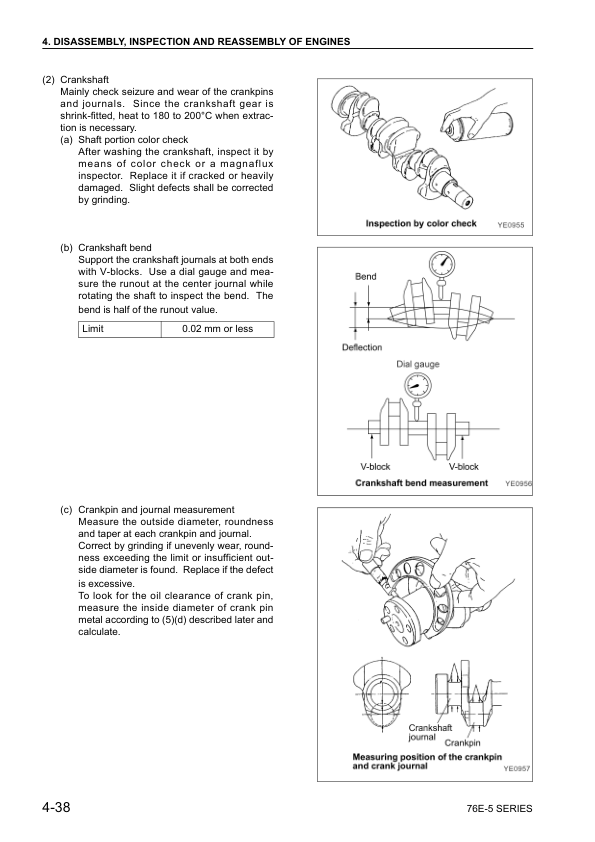 4. DISASSEMBLY, INSPECTION AND REASSEMBLY OF ENGINES

(2) Crankshaft
Mainly check seizure and wear of the crankpins and journals. Since the crankshaft gear is shrink-fitted, heat to 180 to 200°C when extraction is necessary.
(a) Shaft portion color check
After washing the crankshaft, inspect it by means of color check or a magnaflux inspector. Replace it if cracked or heavily damaged. Slight defects shall be corrected by grinding.

Inspection by color check
YE0955

(b) Crankshaft bend
Support the crankshaft journals at both ends with V-blocks. Use a dial gauge and measure the runout at the center journal while rotating the shaft to inspect the bend. The bend is half of the runout value.

| Limit | 0.02 mm or less |
|---|---|

Bend
Deflection
Dial gauge
V-block
V-block
Crankshaft bend measurement
YE0956

(c) Crankpin and journal measurement
Measure the outside diameter, roundness and taper at each crankpin and journal. Correct by grinding if unevenly wear, roundness exceeding the limit or insufficient outside diameter is found. Replace if the defect is excessive.
To look for the oil clearance of crank pin, measure the inside diameter of crank pin metal according to (5)(d) described later and calculate.

Crankshaft journal
Crankpin
Measuring position of the crankpin and crank journal
YE0957

4-38
76E-5 SERIES