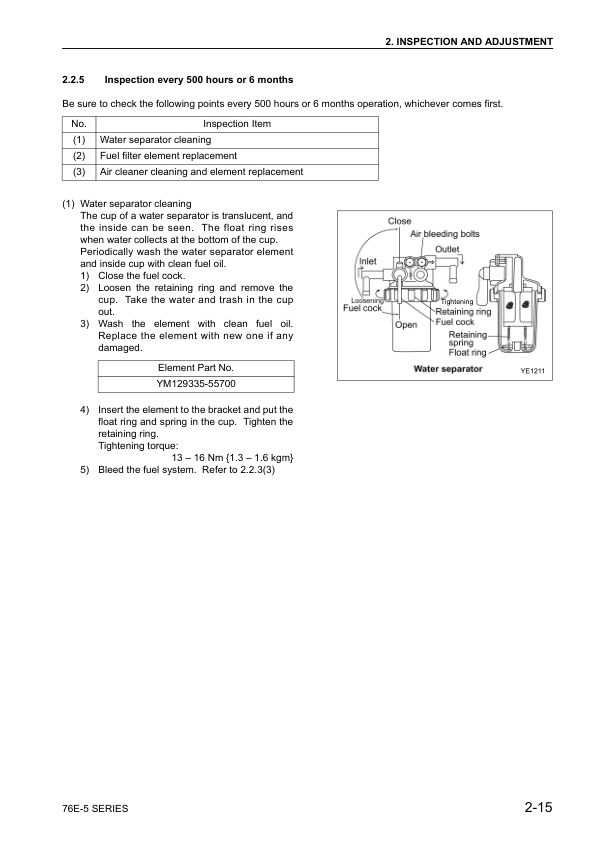 2. INSPECTION AND ADJUSTMENT

2.2.5 Inspection every 500 hours or 6 months

Be sure to check the following points every 500 hours or 6 months operation, whichever comes first.

| No. | Inspection Item |
|---|---|
| (1) | Water separator cleaning |
| (2) | Fuel filter element replacement |
| (3) | Air cleaner cleaning and element replacement |

(1) Water separator cleaning
The cup of a water separator is translucent, and the inside can be seen. The float ring rises when water collects at the bottom of the cup. Periodically wash the water separator element and inside cup with clean fuel oil.
1) Close the fuel cock.
2) Loosen the retaining ring and remove the cup. Take the water and trash in the cup out.
3) Wash the element with clean fuel oil. Replace the element with new one if any damaged.

| Element Part No. |
|---|
| YM129335-55700 |

4) Insert the element to the bracket and put the float ring and spring in the cup. Tighten the retaining ring.
Tightening torque:
13 – 16 Nm {1.3 – 1.6 kgm}
5) Bleed the fuel system. Refer to 2.2.3(3)

Close
Air bleeding bolts
Outlet
Inlet
Loosening
Tightening
Fuel cock
Retaining ring
Fuel cock
Open
Retaining spring
Float ring
Water separator
YE1211

76E-5 SERIES
2-15