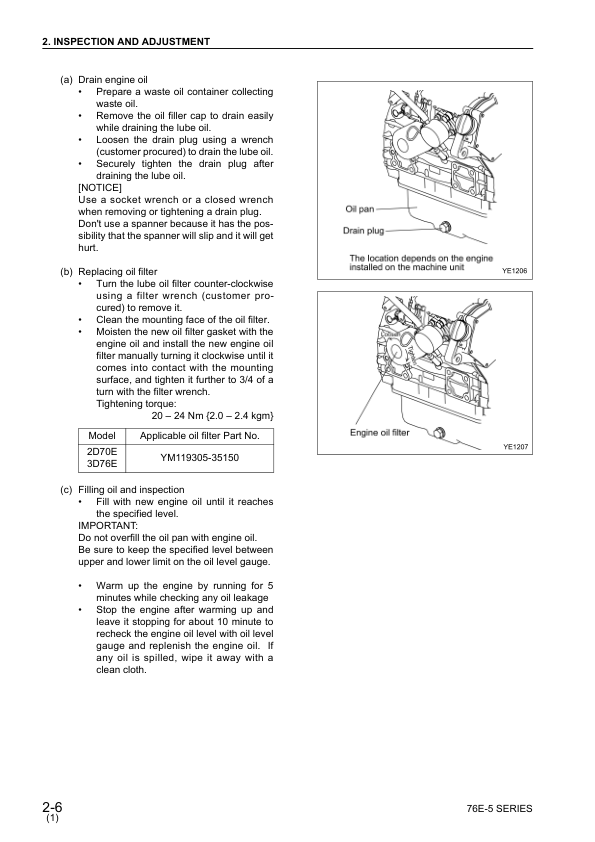 2. INSPECTION AND ADJUSTMENT

(a) Drain engine oil
• Prepare a waste oil container collecting waste oil.
• Remove the oil filler cap to drain easily while draining the lube oil.
• Loosen the drain plug using a wrench (customer procured) to drain the lube oil.
• Securely tighten the drain plug after draining the lube oil.
[NOTICE]
Use a socket wrench or a closed wrench when removing or tightening a drain plug. Don't use a spanner because it has the possibility that the spanner will slip and it will get hurt.

(b) Replacing oil filter
• Turn the lube oil filter counter-clockwise using a filter wrench (customer procured) to remove it.
• Clean the mounting face of the oil filter.
• Moisten the new oil filter gasket with the engine oil and install the new engine oil filter manually turning it clockwise until it comes into contact with the mounting surface, and tighten it further to 3/4 of a turn with the filter wrench.
Tightening torque:
20 – 24 Nm {2.0 – 2.4 kgm}

| Model | Applicable oil filter Part No. |
|---|---|
| 2D70E 3D76E | YM119305-35150 |

(c) Filling oil and inspection
• Fill with new engine oil until it reaches the specified level.
IMPORTANT:
Do not overfill the oil pan with engine oil.
Be sure to keep the specified level between upper and lower limit on the oil level gauge.

• Warm up the engine by running for 5 minutes while checking any oil leakage
• Stop the engine after warming up and leave it stopping for about 10 minute to recheck the engine oil level with oil level gauge and replenish the engine oil. If any oil is spilled, wipe it away with a clean cloth.

Oil pan
Drain plug
The location depends on the engine installed on the machine unit
YE1206

Engine oil filter
YE1207

2-6
(1)
76E-5 SERIES