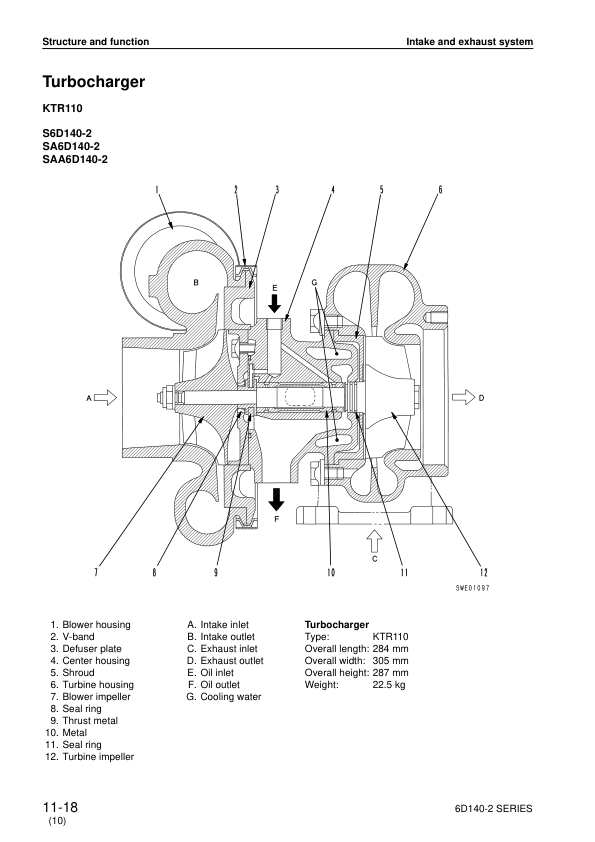 Structure and function

Intake and exhaust system

Turbocharger

KTR110

S6D140-2
SA6D140-2
SAA6D140-2

1 2 3 4 5 6

B

E

G

A

D

F

C

7 8 9 10 11 12

SWE01097

1. Blower housing
2. V-band
3. Defuser plate
4. Center housing
5. Shroud
6. Turbine housing
7. Blower impeller
8. Seal ring
9. Thrust metal
10. Metal
11. Seal ring
12. Turbine impeller

A. Intake inlet
B. Intake outlet
C. Exhaust inlet
D. Exhaust outlet
E. Oil inlet
F. Oil outlet
G. Cooling water

Turbocharger
Type: KTR110
Overall length: 284 mm
Overall width: 305 mm
Overall height: 287 mm
Weight: 22.5 kg

11-18
(10)

6D140-2 SERIES