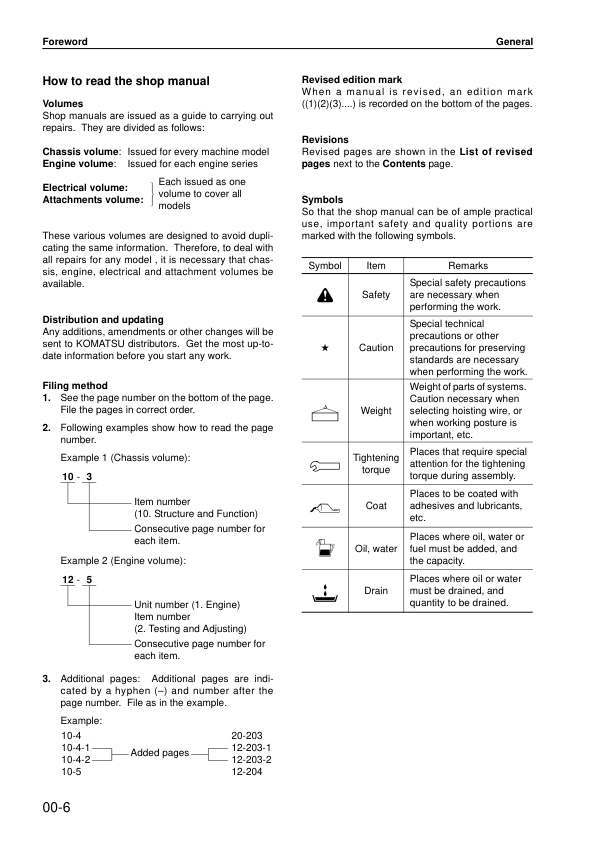 Foreword

General

How to read the shop manual

Volumes
Shop manuals are issued as a guide to carrying out repairs. They are divided as follows:

Chassis volume: Issued for every machine model
Engine volume: Issued for each engine series

Electrical volume:
Attachments volume:
Each issued as one volume to cover all models

These various volumes are designed to avoid duplicating the same information. Therefore, to deal with all repairs for any model , it is necessary that chassis, engine, electrical and attachment volumes be available.

Distribution and updating
Any additions, amendments or other changes will be sent to KOMATSU distributors. Get the most up-to-date information before you start any work.

Filing method
1. See the page number on the bottom of the page. File the pages in correct order.
2. Following examples show how to read the page number.
Example 1 (Chassis volume):

10 - 3

Item number
(10. Structure and Function)
Consecutive page number for each item.

Example 2 (Engine volume):

12 - 5

Unit number (1. Engine)
Item number
(2. Testing and Adjusting)
Consecutive page number for each item.

3. Additional pages: Additional pages are indicated by a hyphen (–) and number after the page number. File as in the example.
Example:
10-4
10-4-1
10-4-2
10-5
Added pages
20-203
12-203-1
12-203-2
12-204

Revised edition mark
When a manual is revised, an edition mark ((1)(2)(3)....) is recorded on the bottom of the pages.

Revisions
Revised pages are shown in the List of revised pages next to the Contents page.

Symbols
So that the shop manual can be of ample practical use, important safety and quality portions are marked with the following symbols.

| Symbol | Item | Remarks |
|---|---|---|
| | Safety | Special safety precautions are necessary when performing the work. |
| ★ | Caution | Special technical precautions or other precautions for preserving standards are necessary when performing the work. |
| | Weight | Weight of parts of systems. Caution necessary when selecting hoisting wire, or when working posture is important, etc. |
| | Tightening torque | Places that require special attention for the tightening torque during assembly. |
| | Coat | Places to be coated with adhesives and lubricants, etc. |
| | Oil, water | Places where oil, water or fuel must be added, and the capacity. |
| | Drain | Places where oil or water must be drained, and quantity to be drained. |

00-6