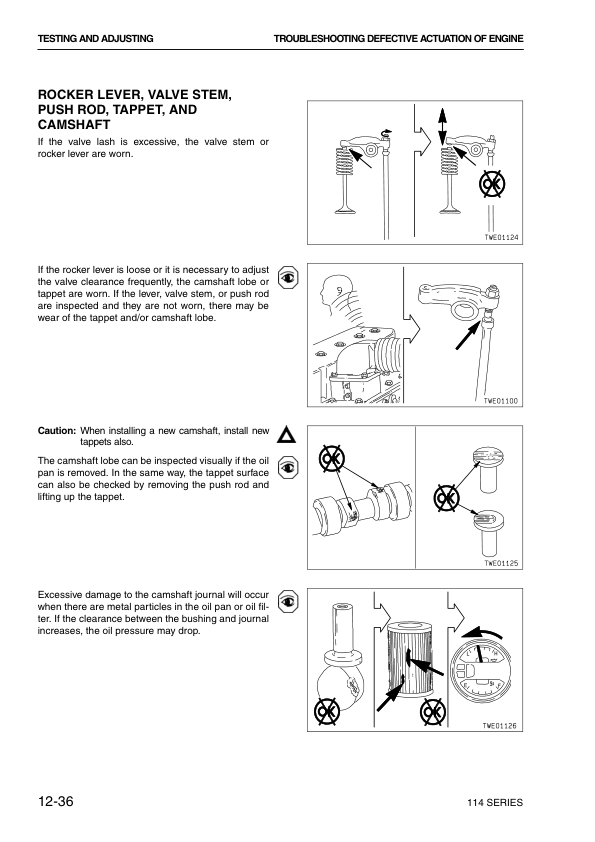 TESTING AND ADJUSTING

TROUBLESHOOTING DEFECTIVE ACTUATION OF ENGINE

ROCKER LEVER, VALVE STEM, PUSH ROD, TAPPET, AND CAMSHAFT

If the valve lash is excessive, the valve stem or rocker lever are worn.

OK

TWE01124

If the rocker lever is loose or it is necessary to adjust the valve clearance frequently, the camshaft lobe or tappet are worn. If the lever, valve stem, or push rod are inspected and they are not worn, there may be wear of the tappet and/or camshaft lobe.

TWE01100

Caution: When installing a new camshaft, install new tappets also.

The camshaft lobe can be inspected visually if the oil pan is removed. In the same way, the tappet surface can also be checked by removing the push rod and lifting up the tappet.

OK

OK

TWE01125

Excessive damage to the camshaft journal will occur when there are metal particles in the oil pan or oil filter. If the clearance between the bushing and journal increases, the oil pressure may drop.

OK

OK

TWE01126

12-36

114 SERIES