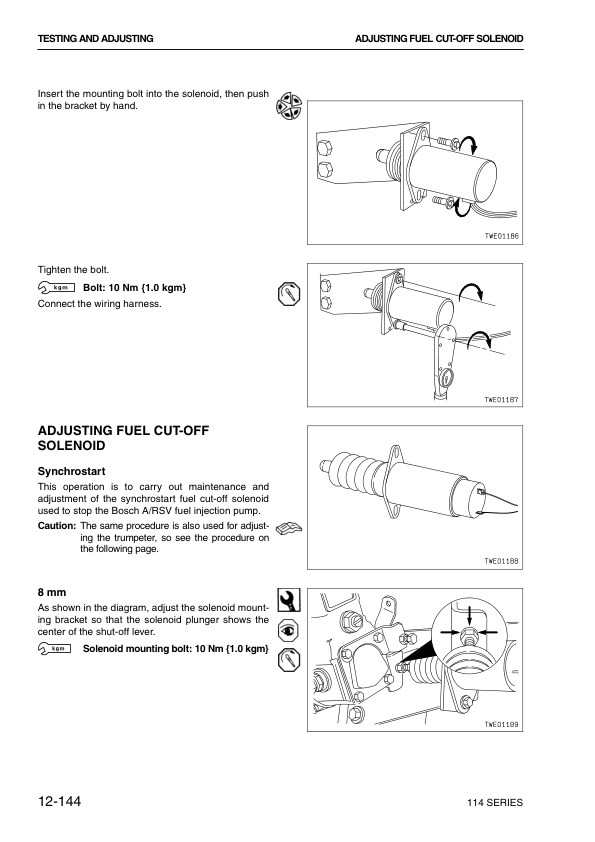 TESTING AND ADJUSTING

ADJUSTING FUEL CUT-OFF SOLENOID

Insert the mounting bolt into the solenoid, then push in the bracket by hand.

TWE01186

Tighten the bolt.

kgm Bolt: 10 Nm {1.0 kgm}

Connect the wiring harness.

TWE01187

ADJUSTING FUEL CUT-OFF SOLENOID

Synchrostart

This operation is to carry out maintenance and adjustment of the synchrostart fuel cut-off solenoid used to stop the Bosch A/RSV fuel injection pump.

Caution: The same procedure is also used for adjusting the trumpeter, so see the procedure on the following page.

TWE01188

8 mm

As shown in the diagram, adjust the solenoid mounting bracket so that the solenoid plunger shows the center of the shut-off lever.

kgm Solenoid mounting bolt: 10 Nm {1.0 kgm}

TWE01189

12-144

114 SERIES