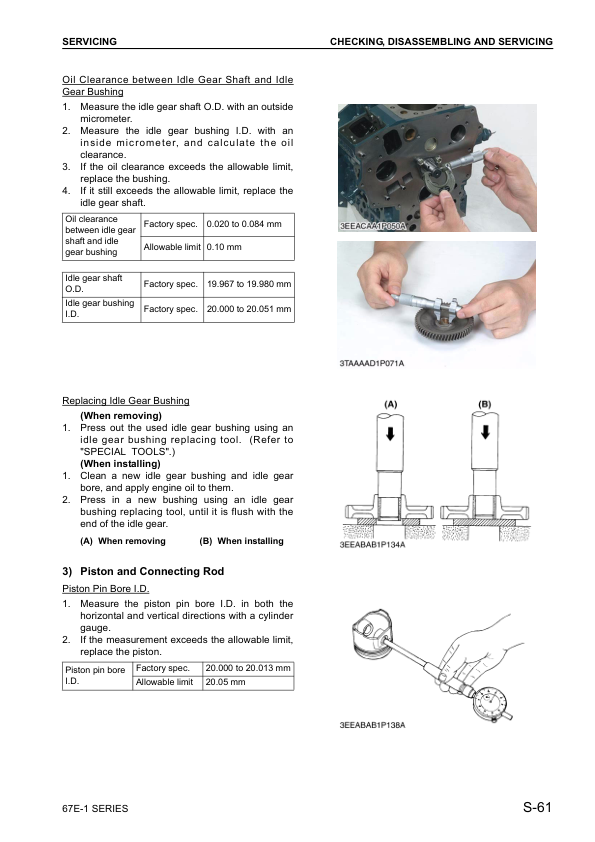 SERVICING

CHECKING, DISASSEMBLING AND SERVICING

Oil Clearance between Idle Gear Shaft and Idle Gear Bushing

1. Measure the idle gear shaft O.D. with an outside micrometer.
2. Measure the idle gear bushing I.D. with an inside micrometer, and calculate the oil clearance.
3. If the oil clearance exceeds the allowable limit, replace the bushing.
4. If it still exceeds the allowable limit, replace the idle gear shaft.

| Oil clearance between idle gear shaft and idle gear bushing | Factory spec. | 0.020 to 0.084 mm |
|---|---|---|
| | Allowable limit | 0.10 mm |

| Idle gear shaft O.D. | Factory spec. | 19.967 to 19.980 mm |
|---|---|---|
| Idle gear bushing I.D. | Factory spec. | 20.000 to 20.051 mm |

3EEACAA1P050A

3TAAAAD1P071A

Replacing Idle Gear Bushing

(When removing)
1. Press out the used idle gear bushing using an idle gear bushing replacing tool. (Refer to "SPECIAL TOOLS".)
(When installing)
1. Clean a new idle gear bushing and idle gear bore, and apply engine oil to them.
2. Press in a new bushing using an idle gear bushing replacing tool, until it is flush with the end of the idle gear.

(A) When removing (B) When installing

(A) (B)

3EEABAB1P134A

3) Piston and Connecting Rod

Piston Pin Bore I.D.

1. Measure the piston pin bore I.D. in both the horizontal and vertical directions with a cylinder gauge.
2. If the measurement exceeds the allowable limit, replace the piston.

| Piston pin bore I.D. | Factory spec. | 20.000 to 20.013 mm |
|---|---|---|
| | Allowable limit | 20.05 mm |

3EEABAB1P138A

67E-1 SERIES

S-61