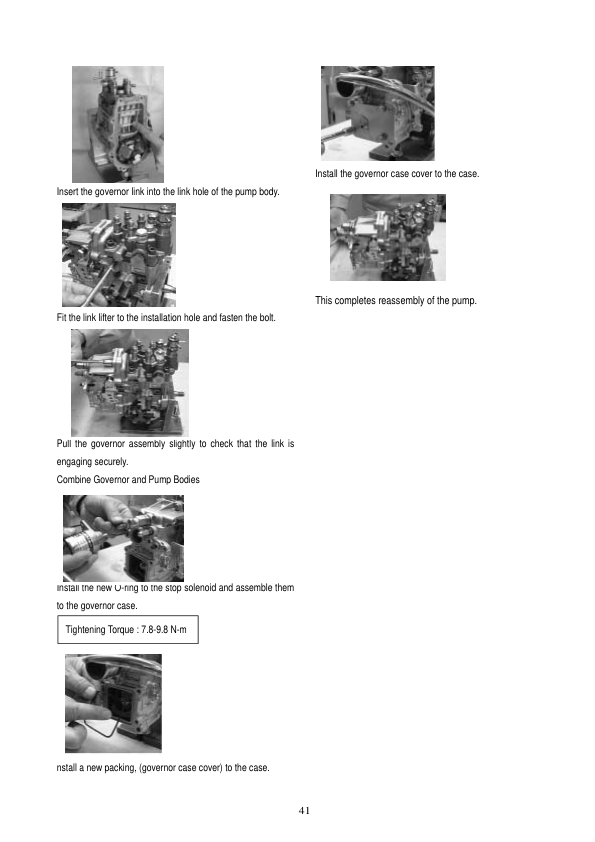 Insert the governor link into the link hole of the pump body.

Fit the link lifter to the installation hole and fasten the bolt.

Pull the governor assembly slightly to check that the link is engaging securely.

Combine Governor and Pump Bodies

Install the new O-ring to the stop solenoid and assemble them to the governor case.

Tightening Torque : 7.8-9.8 N-m

nstall a new packing, (governor case cover) to the case.

Install the governor case cover to the case.

This completes reassembly of the pump.

41