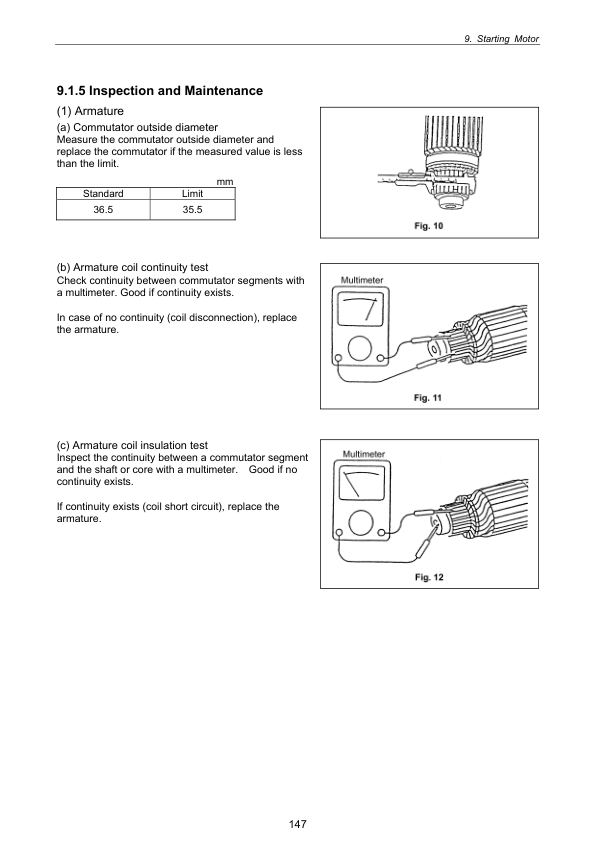 9. Starting Motor

9.1.5 Inspection and Maintenance

(1) Armature

(a) Commutator outside diameter
Measure the commutator outside diameter and replace the commutator if the measured value is less than the limit.

mm

| Standard | Limit |
|---|---|
| 36.5 | 35.5 |

Fig. 10

(b) Armature coil continuity test
Check continuity between commutator segments with a multimeter. Good if continuity exists.

In case of no continuity (coil disconnection), replace the armature.

Multimeter

Fig. 11

(c) Armature coil insulation test
Inspect the continuity between a commutator segment and the shaft or core with a multimeter. Good if no continuity exists.

If continuity exists (coil short circuit), replace the armature.

Multimeter

Fig. 12

147