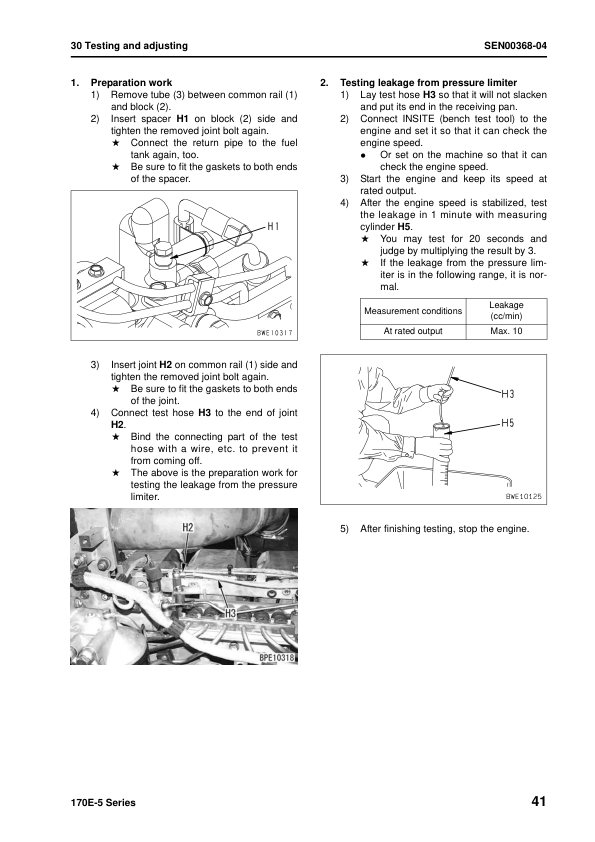 30 Testing and adjusting SEN00368-04

1. Preparation work
1) Remove tube (3) between common rail (1) and block (2).
2) Insert spacer H1 on block (2) side and tighten the removed joint bolt again.
★ Connect the return pipe to the fuel tank again, too.
★ Be sure to fit the gaskets to both ends of the spacer.

H1

BWE10317

3) Insert joint H2 on common rail (1) side and tighten the removed joint bolt again.
★ Be sure to fit the gaskets to both ends of the joint.
4) Connect test hose H3 to the end of joint H2.
★ Bind the connecting part of the test hose with a wire, etc. to prevent it from coming off.
★ The above is the preparation work for testing the leakage from the pressure limiter.

H2

H3

BPE10318

2. Testing leakage from pressure limiter
1) Lay test hose H3 so that it will not slacken and put its end in the receiving pan.
2) Connect INSITE (bench test tool) to the engine and set it so that it can check the engine speed.
● Or set on the machine so that it can check the engine speed.
3) Start the engine and keep its speed at rated output.
4) After the engine speed is stabilized, test the leakage in 1 minute with measuring cylinder H5.
★ You may test for 20 seconds and judge by multiplying the result by 3.
★ If the leakage from the pressure limiter is in the following range, it is normal.

| Measurement conditions | Leakage (cc/min) |
|---|---|
| At rated output | Max. 10 |

H3

H5

BWE10125

5) After finishing testing, stop the engine.

170E-5 Series 41