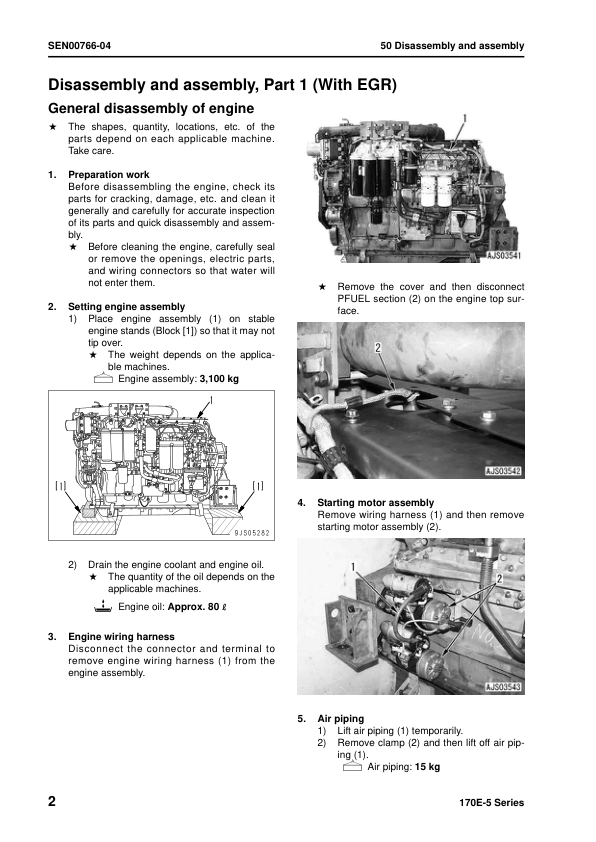 SEN00766-04

50 Disassembly and assembly

Disassembly and assembly, Part 1 (With EGR)

General disassembly of engine

★ The shapes, quantity, locations, etc. of the parts depend on each applicable machine. Take care.

1. Preparation work
Before disassembling the engine, check its parts for cracking, damage, etc. and clean it generally and carefully for accurate inspection of its parts and quick disassembly and assembly.
★ Before cleaning the engine, carefully seal or remove the openings, electric parts, and wiring connectors so that water will not enter them.

2. Setting engine assembly
1) Place engine assembly (1) on stable engine stands (Block [1]) so that it may not tip over.
★ The weight depends on the applicable machines.
Engine assembly: 3,100 kg

1
[1]
[1]
9JS05282

2) Drain the engine coolant and engine oil.
★ The quantity of the oil depends on the applicable machines.
Engine oil: Approx. 80 ℓ

3. Engine wiring harness
Disconnect the connector and terminal to remove engine wiring harness (1) from the engine assembly.

1
AJS03541

★ Remove the cover and then disconnect PFUEL section (2) on the engine top surface.

2
AJS03542

4. Starting motor assembly
Remove wiring harness (1) and then remove starting motor assembly (2).

1
2
AJS03543

5. Air piping
1) Lift air piping (1) temporarily.
2) Remove clamp (2) and then lift off air piping (1).
Air piping: 15 kg

2

170E-5 Series