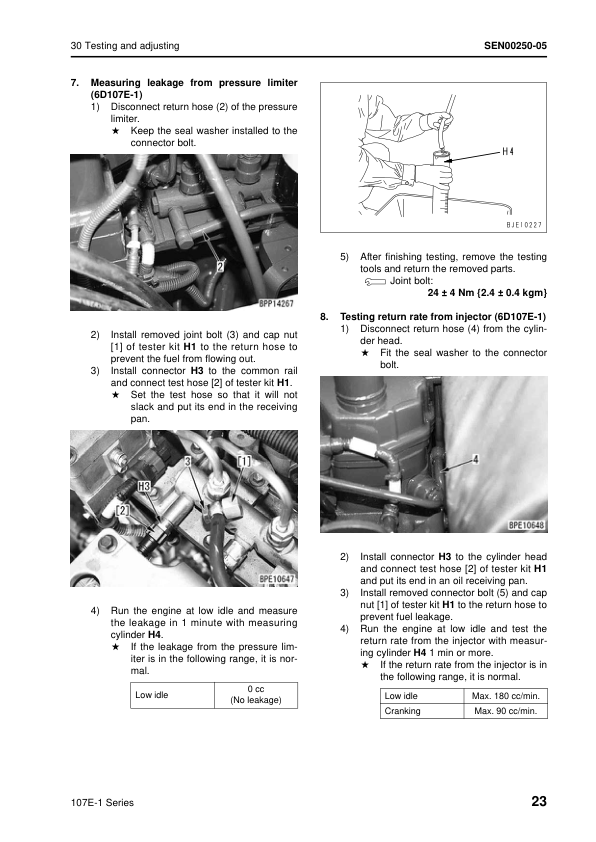 30 Testing and adjusting

SEN00250-05

7. Measuring leakage from pressure limiter (6D107E-1)
1) Disconnect return hose (2) of the pressure limiter.
★ Keep the seal washer installed to the connector bolt.

2

BPP14267

2) Install removed joint bolt (3) and cap nut [1] of tester kit H1 to the return hose to prevent the fuel from flowing out.
3) Install connector H3 to the common rail and connect test hose [2] of tester kit H1.
★ Set the test hose so that it will not slack and put its end in the receiving pan.

3 [1] H3 [2]

BPE10647

4) Run the engine at low idle and measure the leakage in 1 minute with measuring cylinder H4.
★ If the leakage from the pressure limiter is in the following range, it is normal.

| Low idle | 0 cc (No leakage) |
|---|---|

H4

BJE10227

5) After finishing testing, remove the testing tools and return the removed parts.
Joint bolt:
24 ± 4 Nm {2.4 ± 0.4 kgm}

8. Testing return rate from injector (6D107E-1)
1) Disconnect return hose (4) from the cylinder head.
★ Fit the seal washer to the connector bolt.

4

BPE10648

2) Install connector H3 to the cylinder head and connect test hose [2] of tester kit H1 and put its end in an oil receiving pan.
3) Install removed connector bolt (5) and cap nut [1] of tester kit H1 to the return hose to prevent fuel leakage.
4) Run the engine at low idle and test the return rate from the injector with measuring cylinder H4 1 min or more.
★ If the return rate from the injector is in the following range, it is normal.

| Low idle | Max. 180 cc/min. |
|---|---|
| Cranking | Max. 90 cc/min. |

107E-1 Series

23