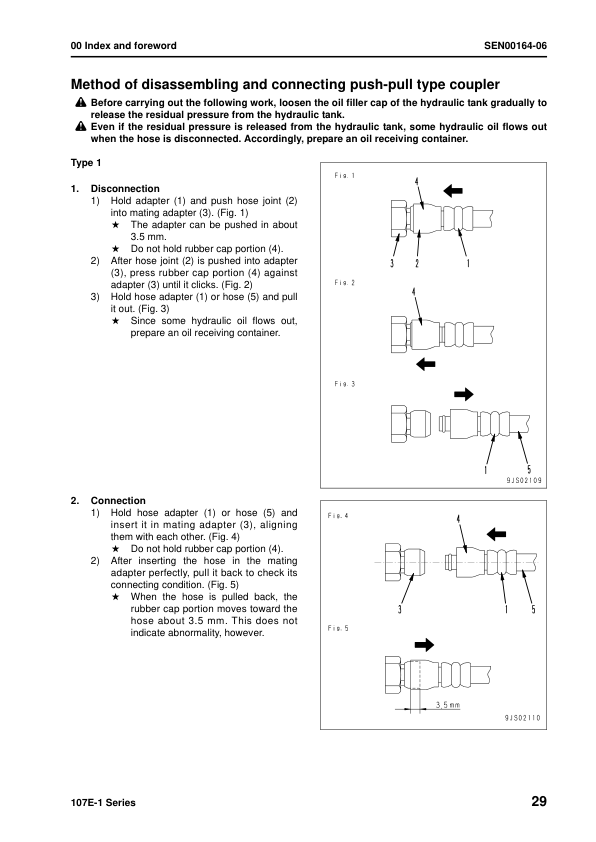 00 Index and foreword SEN00164-06

Method of disassembling and connecting push-pull type coupler

Before carrying out the following work, loosen the oil filler cap of the hydraulic tank gradually to release the residual pressure from the hydraulic tank.

Even if the residual pressure is released from the hydraulic tank, some hydraulic oil flows out when the hose is disconnected. Accordingly, prepare an oil receiving container.

Type 1

1. Disconnection
1) Hold adapter (1) and push hose joint (2) into mating adapter (3). (Fig. 1)
★ The adapter can be pushed in about 3.5 mm.
★ Do not hold rubber cap portion (4).
2) After hose joint (2) is pushed into adapter (3), press rubber cap portion (4) against adapter (3) until it clicks. (Fig. 2)
3) Hold hose adapter (1) or hose (5) and pull it out. (Fig. 3)
★ Since some hydraulic oil flows out, prepare an oil receiving container.

Fig. 1
4
3 2 1
Fig. 2
4
Fig. 3
1 5
9JS02109

2. Connection
1) Hold hose adapter (1) or hose (5) and insert it in mating adapter (3), aligning them with each other. (Fig. 4)
★ Do not hold rubber cap portion (4).
2) After inserting the hose in the mating adapter perfectly, pull it back to check its connecting condition. (Fig. 5)
★ When the hose is pulled back, the rubber cap portion moves toward the hose about 3.5 mm. This does not indicate abnormality, however.

Fig. 4
4
3 1 5
Fig. 5
3.5 mm
9JS02110

107E-1 Series 29