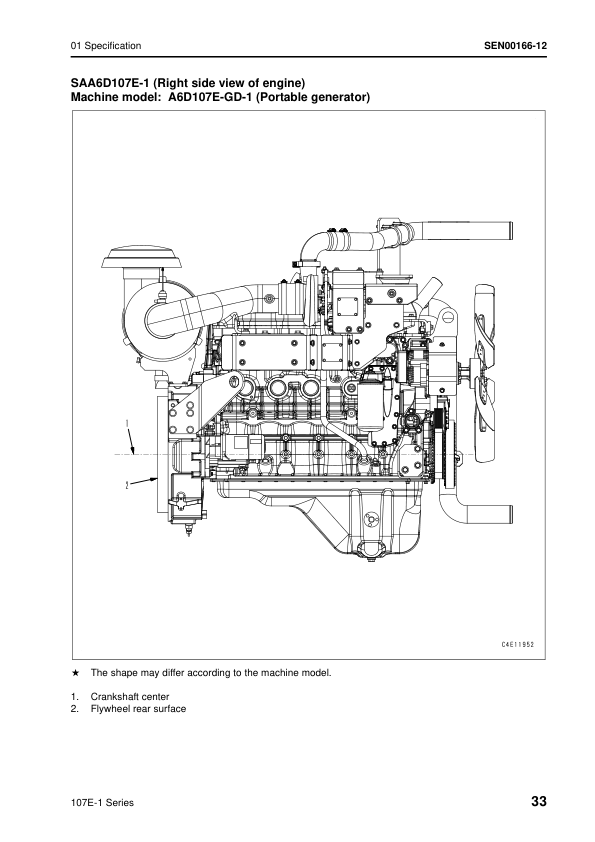 01 Specification

SEN00166-12

SAA6D107E-1 (Right side view of engine)
Machine model: A6D107E-GD-1 (Portable generator)

1

2

C4E11952

★ The shape may differ according to the machine model.

1. Crankshaft center
2. Flywheel rear surface

107E-1 Series

33