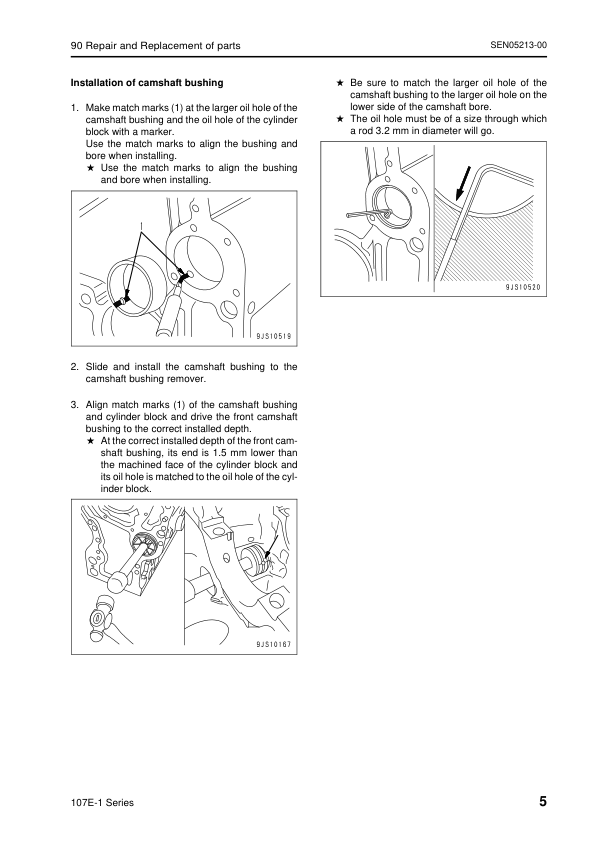 90 Repair and Replacement of parts

SEN05213-00

**Installation of camshaft bushing**

1. Make match marks (1) at the larger oil hole of the camshaft bushing and the oil hole of the cylinder block with a marker.
Use the match marks to align the bushing and bore when installing.
★ Use the match marks to align the bushing and bore when installing.

1

9JS10519

2. Slide and install the camshaft bushing to the camshaft bushing remover.

3. Align match marks (1) of the camshaft bushing and cylinder block and drive the front camshaft bushing to the correct installed depth.
★ At the correct installed depth of the front camshaft bushing, its end is 1.5 mm lower than the machined face of the cylinder block and its oil hole is matched to the oil hole of the cylinder block.

9JS10167

★ Be sure to match the larger oil hole of the camshaft bushing to the larger oil hole on the lower side of the camshaft bore.
★ The oil hole must be of a size through which a rod 3.2 mm in diameter will go.

9JS10520

107E-1 Series

5