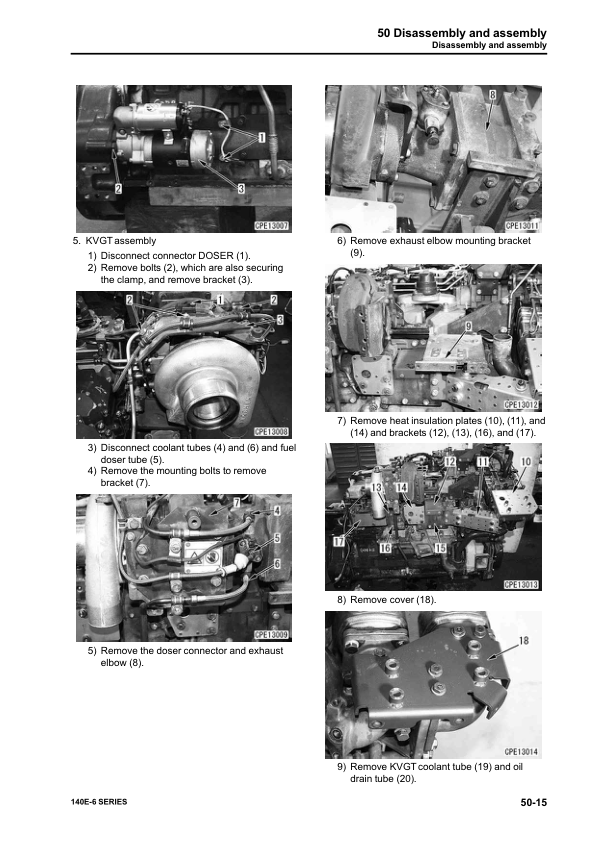 50 Disassembly and assembly
Disassembly and assembly

1
2
3
CPE13007

5. KVGT assembly
1) Disconnect connector DOSER (1).
2) Remove bolts (2), which are also securing the clamp, and remove bracket (3).

2
1
2
3
CPE13008

3) Disconnect coolant tubes (4) and (6) and fuel doser tube (5).
4) Remove the mounting bolts to remove bracket (7).

7
4
5
6
CPE13009

5) Remove the doser connector and exhaust elbow (8).

8
CPE13011

6) Remove exhaust elbow mounting bracket (9).

9
CPE13012

7) Remove heat insulation plates (10), (11), and (14) and brackets (12), (13), (16), and (17).

12
11
10
13
14
17
16
15
CPE13013

8) Remove cover (18).

18
CPE13014

9) Remove KVGT coolant tube (19) and oil drain tube (20).

140E-6 SERIES
50-15