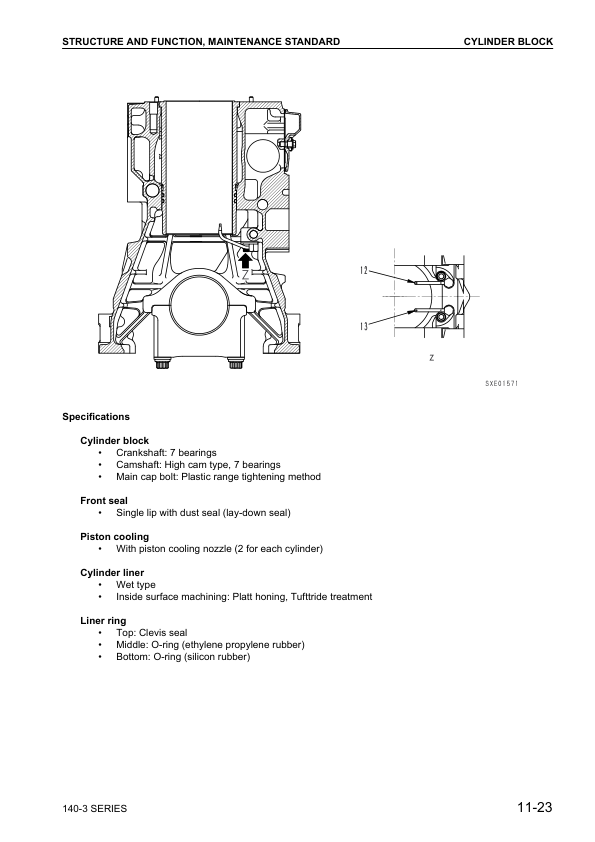 STRUCTURE AND FUNCTION, MAINTENANCE STANDARD

CYLINDER BLOCK

Z

12

13

Z

SXE01571

Specifications

Cylinder block
• Crankshaft: 7 bearings
• Camshaft: High cam type, 7 bearings
• Main cap bolt: Plastic range tightening method

Front seal
• Single lip with dust seal (lay-down seal)

Piston cooling
• With piston cooling nozzle (2 for each cylinder)

Cylinder liner
• Wet type
• Inside surface machining: Platt honing, Tufftride treatment

Liner ring
• Top: Clevis seal
• Middle: O-ring (ethylene propylene rubber)
• Bottom: O-ring (silicon rubber)

140-3 SERIES

11-23