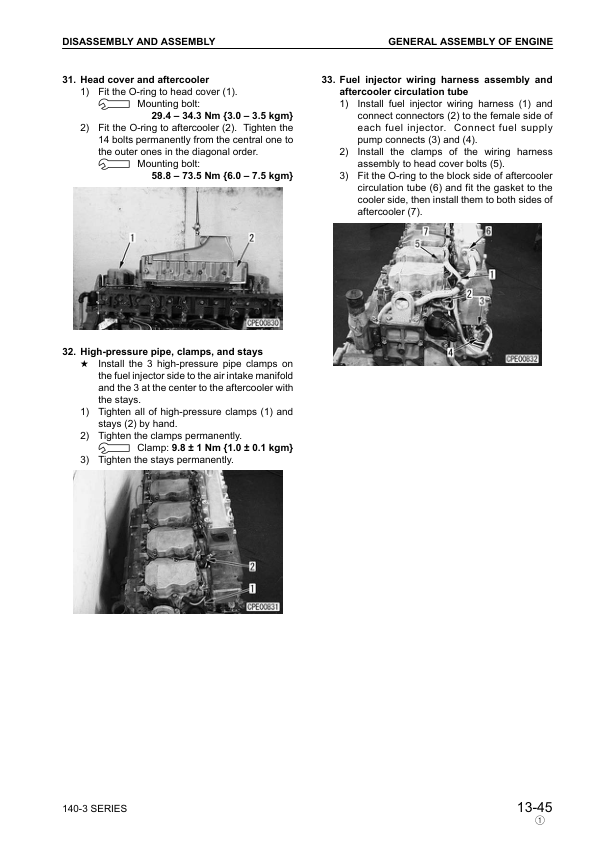 DISASSEMBLY AND ASSEMBLY

GENERAL ASSEMBLY OF ENGINE

31. Head cover and aftercooler
1) Fit the O-ring to head cover (1).
Mounting bolt:
29.4 – 34.3 Nm {3.0 – 3.5 kgm}
2) Fit the O-ring to aftercooler (2). Tighten the 14 bolts permanently from the central one to the outer ones in the diagonal order.
Mounting bolt:
58.8 – 73.5 Nm {6.0 – 7.5 kgm}

1
2
CPE00830

32. High-pressure pipe, clamps, and stays
★ Install the 3 high-pressure pipe clamps on the fuel injector side to the air intake manifold and the 3 at the center to the aftercooler with the stays.
1) Tighten all of high-pressure clamps (1) and stays (2) by hand.
2) Tighten the clamps permanently.
Clamp: 9.8 ± 1 Nm {1.0 ± 0.1 kgm}
3) Tighten the stays permanently.

2
1
CPE00831

33. Fuel injector wiring harness assembly and aftercooler circulation tube
1) Install fuel injector wiring harness (1) and connect connectors (2) to the female side of each fuel injector. Connect fuel supply pump connects (3) and (4).
2) Install the clamps of the wiring harness assembly to head cover bolts (5).
3) Fit the O-ring to the block side of aftercooler circulation tube (6) and fit the gasket to the cooler side, then install them to both sides of aftercooler (7).

7
6
5
1
2
3
4
CPE00832

140-3 SERIES

13-45
①