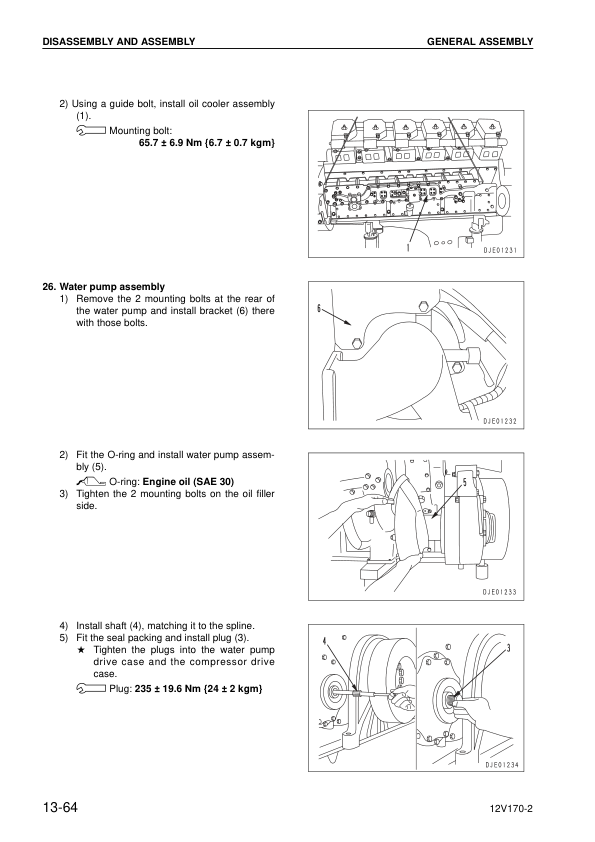 DISASSEMBLY AND ASSEMBLY

GENERAL ASSEMBLY

2) Using a guide bolt, install oil cooler assembly (1).

Mounting bolt:
65.7 ± 6.9 Nm {6.7 ± 0.7 kgm}

1

DJE01231

26. Water pump assembly
1) Remove the 2 mounting bolts at the rear of the water pump and install bracket (6) there with those bolts.

6

DJE01232

2) Fit the O-ring and install water pump assembly (5).

O-ring: Engine oil (SAE 30)

3) Tighten the 2 mounting bolts on the oil filler side.

5

DJE01233

4) Install shaft (4), matching it to the spline.
5) Fit the seal packing and install plug (3).
★ Tighten the plugs into the water pump drive case and the compressor drive case.

Plug: 235 ± 19.6 Nm {24 ± 2 kgm}

4

3

DJE01234

13-64

12V170-2