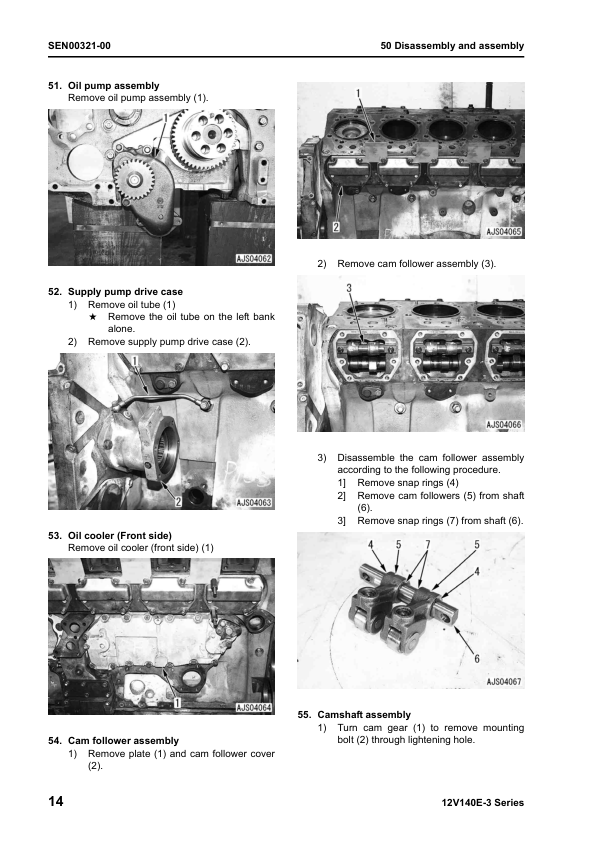 SEN00321-00

50 Disassembly and assembly

51. Oil pump assembly
Remove oil pump assembly (1).

1

AJS04062

52. Supply pump drive case
1) Remove oil tube (1)
★ Remove the oil tube on the left bank alone.
2) Remove supply pump drive case (2).

1

2

AJS04063

53. Oil cooler (Front side)
Remove oil cooler (front side) (1)

1

AJS04064

54. Cam follower assembly
1) Remove plate (1) and cam follower cover (2).

1

2

AJS04065

2) Remove cam follower assembly (3).

3

AJS04066

3) Disassemble the cam follower assembly according to the following procedure.
1] Remove snap rings (4)
2] Remove cam followers (5) from shaft (6).
3] Remove snap rings (7) from shaft (6).

4 5 7 5 4 6

AJS04067

55. Camshaft assembly
1) Turn cam gear (1) to remove mounting bolt (2) through lightening hole.

14

12V140E-3 Series