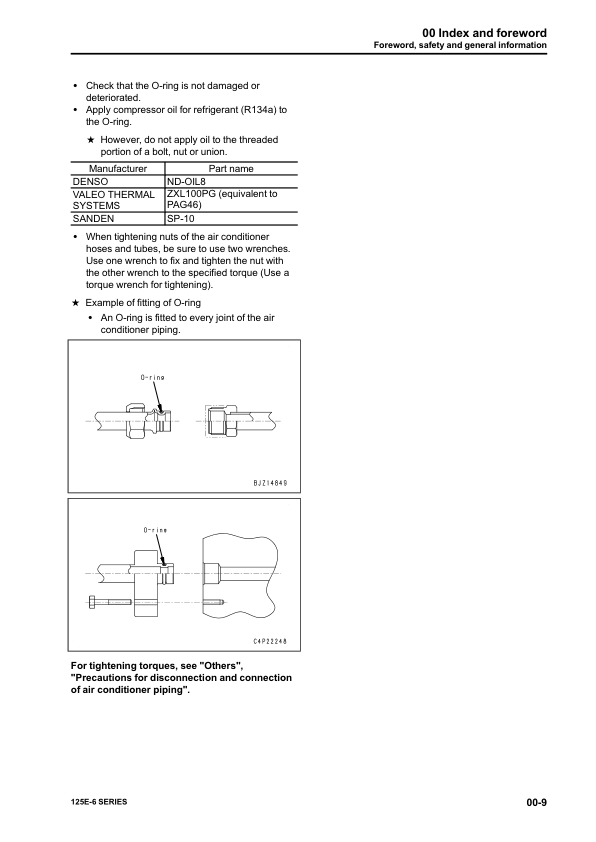 00 Index and foreword
Foreword, safety and general information

• Check that the O-ring is not damaged or deteriorated.
• Apply compressor oil for refrigerant (R134a) to the O-ring.

★ However, do not apply oil to the threaded portion of a bolt, nut or union.

| Manufacturer | Part name |
|---|---|
| DENSO | ND-OIL8 |
| VALEO THERMAL SYSTEMS | ZXL100PG (equivalent to PAG46) |
| SANDEN | SP-10 |

• When tightening nuts of the air conditioner hoses and tubes, be sure to use two wrenches. Use one wrench to fix and tighten the nut with the other wrench to the specified torque (Use a torque wrench for tightening).

★ Example of fitting of O-ring
• An O-ring is fitted to every joint of the air conditioner piping.

O-ring

BJZ14849

O-ring

C4P22248

For tightening torques, see "Others", "Precautions for disconnection and connection of air conditioner piping".

125E-6 SERIES

00-9