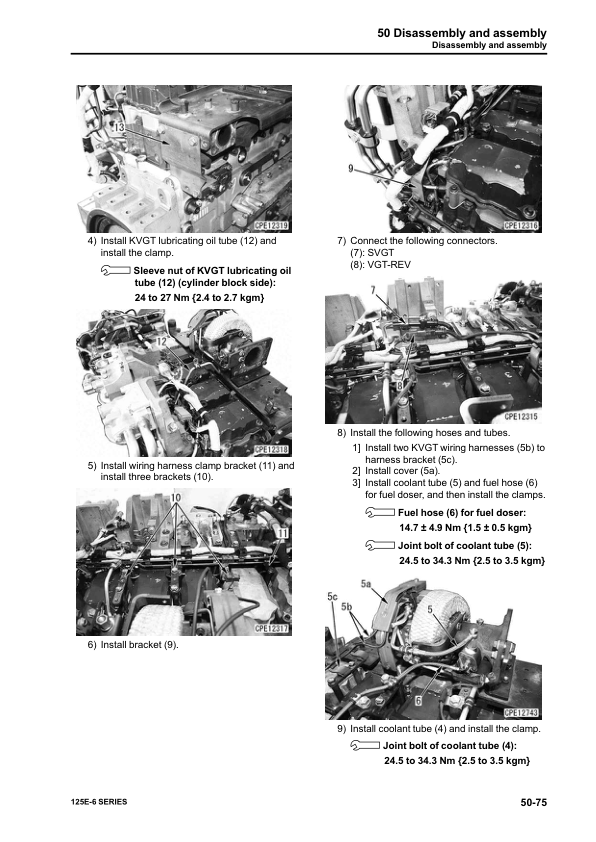 50 Disassembly and assembly
Disassembly and assembly

13
CPE12319

4) Install KVGT lubricating oil tube (12) and install the clamp.

Sleeve nut of KVGT lubricating oil tube (12) (cylinder block side):
24 to 27 Nm {2.4 to 2.7 kgm}

12
CPE12318

5) Install wiring harness clamp bracket (11) and install three brackets (10).

10
11
CPE12317

6) Install bracket (9).

9
CPE12316

7) Connect the following connectors.
(7): SVGT
(8): VGT-REV

7
8
CPE12315

8) Install the following hoses and tubes.
1] Install two KVGT wiring harnesses (5b) to harness bracket (5c).
2] Install cover (5a).
3] Install coolant tube (5) and fuel hose (6) for fuel doser, and then install the clamps.

Fuel hose (6) for fuel doser:
14.7 ± 4.9 Nm {1.5 ± 0.5 kgm}

Joint bolt of coolant tube (5):
24.5 to 34.3 Nm {2.5 to 3.5 kgm}

5a
5c
5b
5
6
CPE12743

9) Install coolant tube (4) and install the clamp.

Joint bolt of coolant tube (4):
24.5 to 34.3 Nm {2.5 to 3.5 kgm}

125E-6 SERIES
50-75