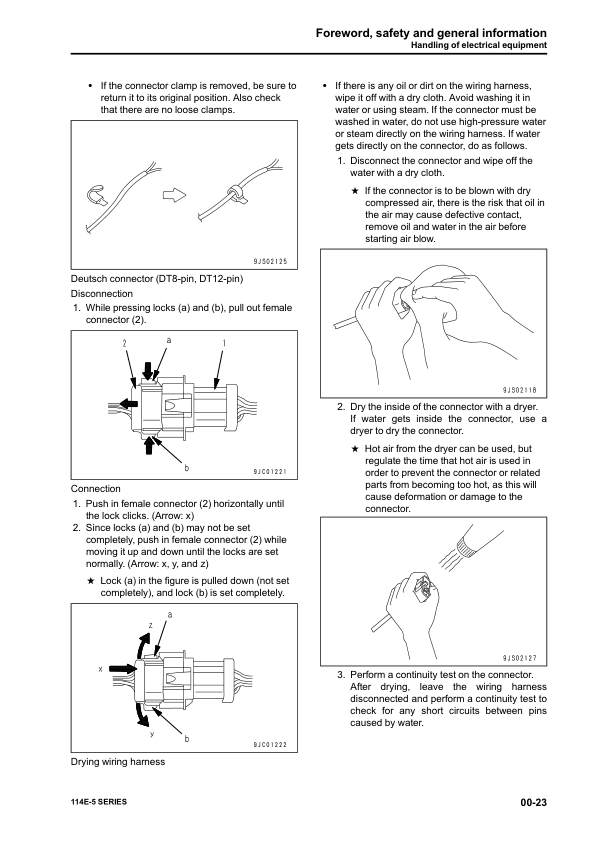 Foreword, safety and general information
Handling of electrical equipment

• If the connector clamp is removed, be sure to return it to its original position. Also check that there are no loose clamps.

9JS02125

Deutsch connector (DT8-pin, DT12-pin)

Disconnection

1. While pressing locks (a) and (b), pull out female connector (2).

2 a 1

b

9JC01221

Connection

1. Push in female connector (2) horizontally until the lock clicks. (Arrow: x)
2. Since locks (a) and (b) may not be set completely, push in female connector (2) while moving it up and down until the locks are set normally. (Arrow: x, y, and z)

★ Lock (a) in the figure is pulled down (not set completely), and lock (b) is set completely.

a
z
x
y
b

9JC01222

Drying wiring harness

• If there is any oil or dirt on the wiring harness, wipe it off with a dry cloth. Avoid washing it in water or using steam. If the connector must be washed in water, do not use high-pressure water or steam directly on the wiring harness. If water gets directly on the connector, do as follows.

1. Disconnect the connector and wipe off the water with a dry cloth.

★ If the connector is to be blown with dry compressed air, there is the risk that oil in the air may cause defective contact, remove oil and water in the air before starting air blow.

9JS02118

2. Dry the inside of the connector with a dryer. If water gets inside the connector, use a dryer to dry the connector.

★ Hot air from the dryer can be used, but regulate the time that hot air is used in order to prevent the connector or related parts from becoming too hot, as this will cause deformation or damage to the connector.

9JS02127

3. Perform a continuity test on the connector. After drying, leave the wiring harness disconnected and perform a continuity test to check for any short circuits between pins caused by water.

114E-5 SERIES

00-23