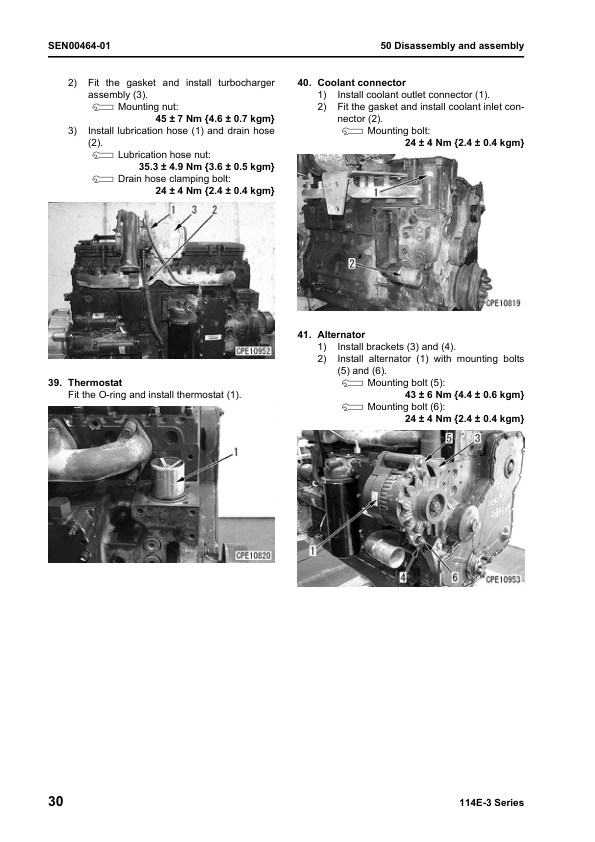 SEN00464-01

50 Disassembly and assembly

2) Fit the gasket and install turbocharger assembly (3).
Mounting nut:
45 ± 7 Nm {4.6 ± 0.7 kgm}
3) Install lubrication hose (1) and drain hose (2).
Lubrication hose nut:
35.3 ± 4.9 Nm {3.6 ± 0.5 kgm}
Drain hose clamping bolt:
24 ± 4 Nm {2.4 ± 0.4 kgm}

1 3 2
CPE10952

39. Thermostat
Fit the O-ring and install thermostat (1).

1
CPE10820

40. Coolant connector
1) Install coolant outlet connector (1).
2) Fit the gasket and install coolant inlet connector (2).
Mounting bolt:
24 ± 4 Nm {2.4 ± 0.4 kgm}

1
2
CPE10819

41. Alternator
1) Install brackets (3) and (4).
2) Install alternator (1) with mounting bolts (5) and (6).
Mounting bolt (5):
43 ± 6 Nm {4.4 ± 0.6 kgm}
Mounting bolt (6):
24 ± 4 Nm {2.4 ± 0.4 kgm}

5 3
1
4 6
CPE10953

30

114E-3 Series