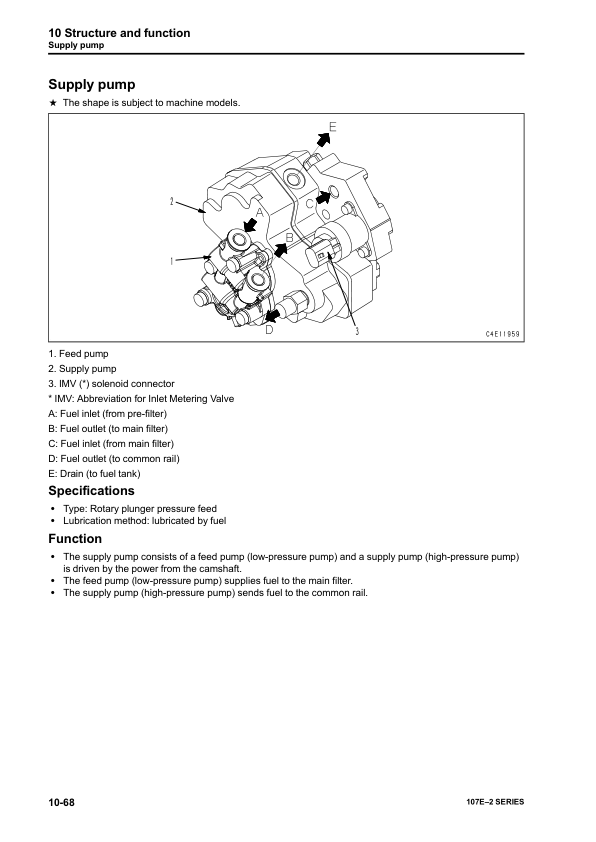 10 Structure and function
Supply pump

Supply pump

★ The shape is subject to machine models.

E
2
A
C
B
1
D
3
C4E11959

1. Feed pump
2. Supply pump
3. IMV (*) solenoid connector
* IMV: Abbreviation for Inlet Metering Valve
A: Fuel inlet (from pre-filter)
B: Fuel outlet (to main filter)
C: Fuel inlet (from main filter)
D: Fuel outlet (to common rail)
E: Drain (to fuel tank)

Specifications

• Type: Rotary plunger pressure feed
• Lubrication method: lubricated by fuel

Function

• The supply pump consists of a feed pump (low-pressure pump) and a supply pump (high-pressure pump) is driven by the power from the camshaft.
• The feed pump (low-pressure pump) supplies fuel to the main filter.
• The supply pump (high-pressure pump) sends fuel to the common rail.

10-68
107E–2 SERIES