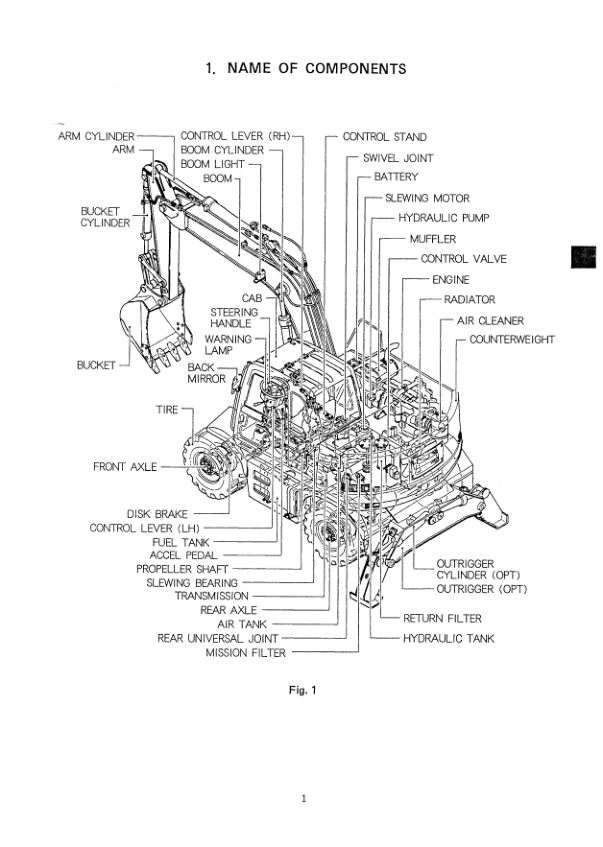 1. NAME OF COMPONENTS

ARM CYLINDER
ARM
BUCKET CYLINDER
BUCKET
CONTROL LEVER (RH)
BOOM CYLINDER
BOOM LIGHT
BOOM
CAB
STEERING HANDLE
WARNING LAMP
BACK MIRROR
TIRE
FRONT AXLE
DISK BRAKE
CONTROL LEVER (LH)
FUEL TANK
ACCEL PEDAL
PROPELLER SHAFT
SLEWING BEARING
TRANSMISSION
REAR AXLE
AIR TANK
REAR UNIVERSAL JOINT
MISSION FILTER
CONTROL STAND
SWIVEL JOINT
BATTERY
SLEWING MOTOR
HYDRAULIC PUMP
MUFFLER
CONTROL VALVE
ENGINE
RADIATOR
AIR CLEANER
COUNTERWEIGHT
OUTRIGGER CYLINDER (OPT)
OUTRIGGER (OPT)
RETURN FILTER
HYDRAULIC TANK

Fig. 1

1