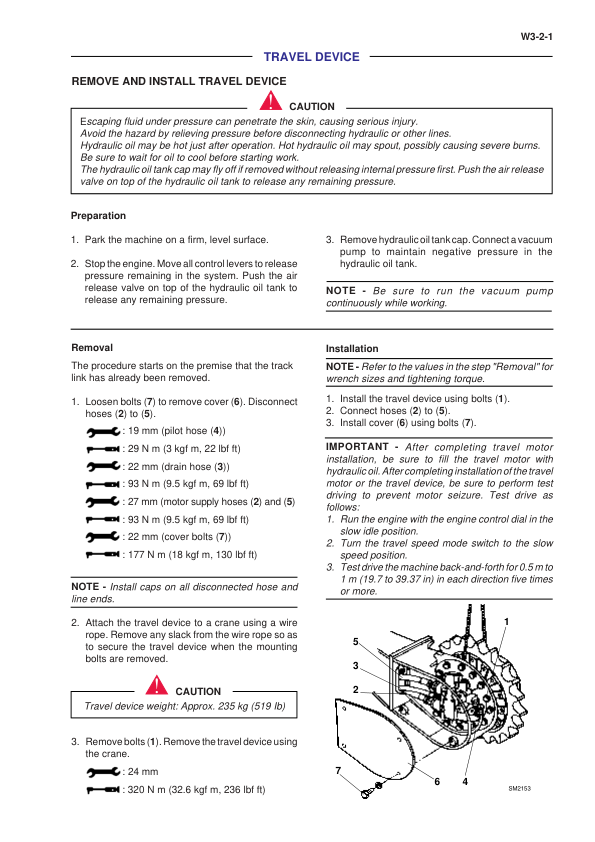 W3-2-1

TRAVEL DEVICE

REMOVE AND INSTALL TRAVEL DEVICE

CAUTION

Escaping fluid under pressure can penetrate the skin, causing serious injury.
Avoid the hazard by relieving pressure before disconnecting hydraulic or other lines.
Hydraulic oil may be hot just after operation. Hot hydraulic oil may spout, possibly causing severe burns. Be sure to wait for oil to cool before starting work.
The hydraulic oil tank cap may fly off if removed without releasing internal pressure first. Push the air release valve on top of the hydraulic oil tank to release any remaining pressure.

Preparation

1. Park the machine on a firm, level surface.

2. Stop the engine. Move all control levers to release pressure remaining in the system. Push the air release valve on top of the hydraulic oil tank to release any remaining pressure.

3. Remove hydraulic oil tank cap. Connect a vacuum pump to maintain negative pressure in the hydraulic oil tank.

NOTE - Be sure to run the vacuum pump continuously while working.

Removal

The procedure starts on the premise that the track link has already been removed.

1. Loosen bolts (7) to remove cover (6). Disconnect hoses (2) to (5).

: 19 mm (pilot hose (4))

: 29 N m (3 kgf m, 22 lbf ft)

: 22 mm (drain hose (3))

: 93 N m (9.5 kgf m, 69 lbf ft)

: 27 mm (motor supply hoses (2) and (5)

: 93 N m (9.5 kgf m, 69 lbf ft)

: 22 mm (cover bolts (7))

: 177 N m (18 kgf m, 130 lbf ft)

NOTE - Install caps on all disconnected hose and line ends.

2. Attach the travel device to a crane using a wire rope. Remove any slack from the wire rope so as to secure the travel device when the mounting bolts are removed.

CAUTION

Travel device weight: Approx. 235 kg (519 lb)

3. Remove bolts (1). Remove the travel device using the crane.

: 24 mm

: 320 N m (32.6 kgf m, 236 lbf ft)

Installation

NOTE - Refer to the values in the step "Removal" for wrench sizes and tightening torque.

1. Install the travel device using bolts (1).
2. Connect hoses (2) to (5).
3. Install cover (6) using bolts (7).

IMPORTANT - After completing travel motor installation, be sure to fill the travel motor with hydraulic oil. After completing installation of the travel motor or the travel device, be sure to perform test driving to prevent motor seizure. Test drive as follows:
1. Run the engine with the engine control dial in the slow idle position.
2. Turn the travel speed mode switch to the slow speed position.
3. Test drive the machine back-and-forth for 0.5 m to 1 m (19.7 to 39.37 in) in each direction five times or more.

1
5
3
2
7
6
4
SM2153