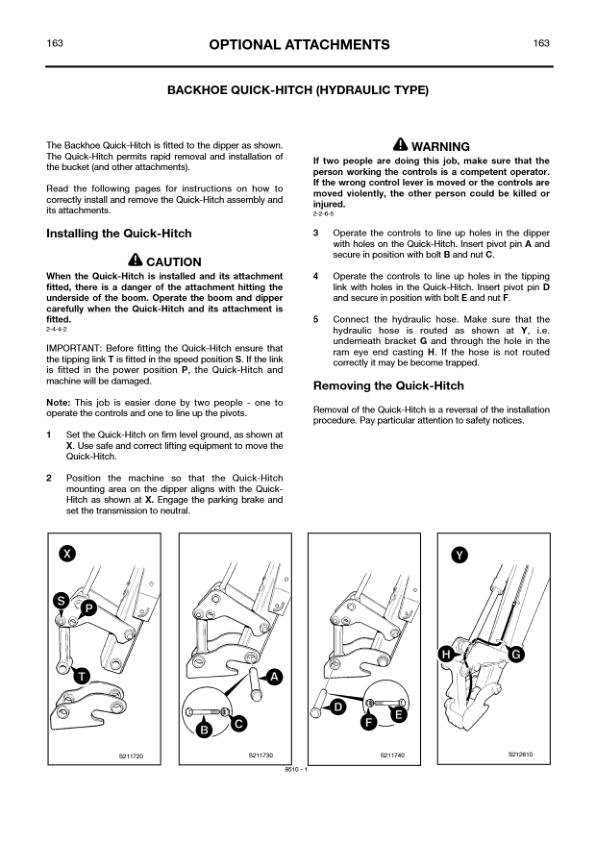 163 OPTIONAL ATTACHMENTS 163

BACKHOE QUICK-HITCH (HYDRAULIC TYPE)

The Backhoe Quick-Hitch is fitted to the dipper as shown. The Quick-Hitch permits rapid removal and installation of the bucket (and other attachments).

Read the following pages for instructions on how to correctly install and remove the Quick-Hitch assembly and its attachments.

Installing the Quick-Hitch

CAUTION

When the Quick-Hitch is installed and its attachment fitted, there is a danger of the attachment hitting the underside of the boom. Operate the boom and dipper carefully when the Quick-Hitch and its attachment is fitted.
2-4-4-2

IMPORTANT: Before fitting the Quick-Hitch ensure that the tipping link T is fitted in the speed position S. If the link is fitted in the power position P, the Quick-Hitch and machine will be damaged.

Note: This job is easier done by two people - one to operate the controls and one to line up the pivots.

1 Set the Quick-Hitch on firm level ground, as shown at X. Use safe and correct lifting equipment to move the Quick-Hitch.

2 Position the machine so that the Quick-Hitch mounting area on the dipper aligns with the Quick-Hitch as shown at X. Engage the parking brake and set the transmission to neutral.

WARNING

If two people are doing this job, make sure that the person working the controls is a competent operator. If the wrong control lever is moved or the controls are moved violently, the other person could be killed or injured.
2-2-6-5

3 Operate the controls to line up holes in the dipper with holes on the Quick-Hitch. Insert pivot pin A and secure in position with bolt B and nut C.

4 Operate the controls to line up holes in the tipping link with holes in the Quick-Hitch. Insert pivot pin D and secure in position with bolt E and nut F.

5 Connect the hydraulic hose. Make sure that the hydraulic hose is routed as shown at Y, i.e. underneath bracket G and through the hole in the ram eye end casting H. If the hose is not routed correctly it may be become trapped.

Removing the Quick-Hitch

Removal of the Quick-Hitch is a reversal of the installation procedure. Pay particular attention to safety notices.

X S P T S211720

A B C S211730

D F E S211740

Y H G S212610

8510 - 1