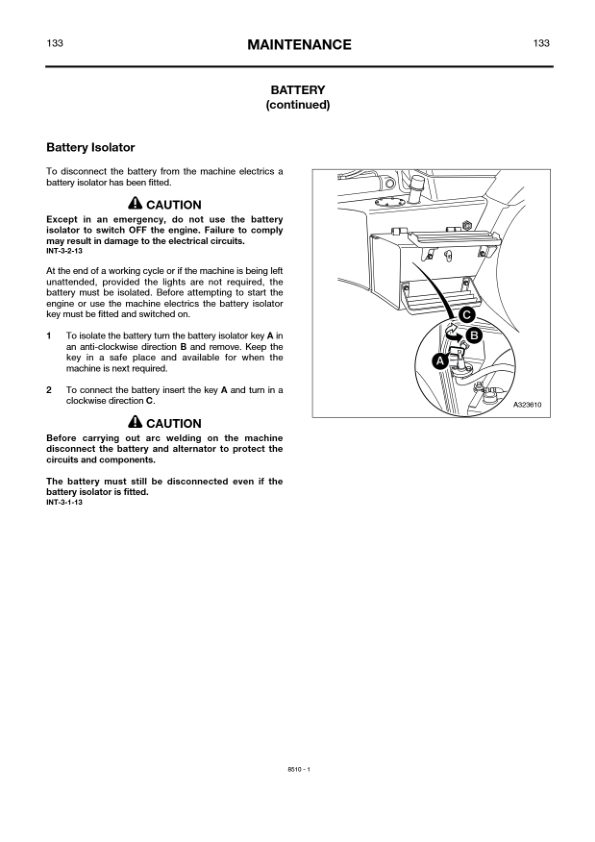 133 MAINTENANCE 133

BATTERY
(continued)

Battery Isolator

To disconnect the battery from the machine electrics a battery isolator has been fitted.

CAUTION

Except in an emergency, do not use the battery isolator to switch OFF the engine. Failure to comply may result in damage to the electrical circuits.
INT-3-2-13

At the end of a working cycle or if the machine is being left unattended, provided the lights are not required, the battery must be isolated. Before attempting to start the engine or use the machine electrics the battery isolator key must be fitted and switched on.

1 To isolate the battery turn the battery isolator key A in an anti-clockwise direction B and remove. Keep the key in a safe place and available for when the machine is next required.

2 To connect the battery insert the key A and turn in a clockwise direction C.

CAUTION

Before carrying out arc welding on the machine disconnect the battery and alternator to protect the circuits and components.

The battery must still be disconnected even if the battery isolator is fitted.
INT-3-1-13

C
B
A
A323610

8510 - 1