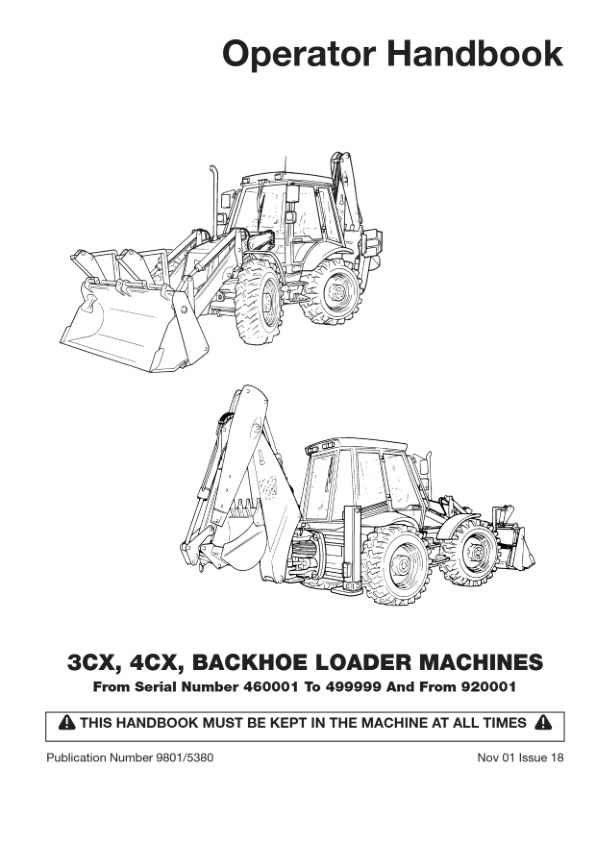 Operator Handbook

3CX, 4CX, BACKHOE LOADER MACHINES
From Serial Number 460001 To 499999 And From 920001

THIS HANDBOOK MUST BE KEPT IN THE MACHINE AT ALL TIMES

Publication Number 9801/5380

Nov 01 Issue 18