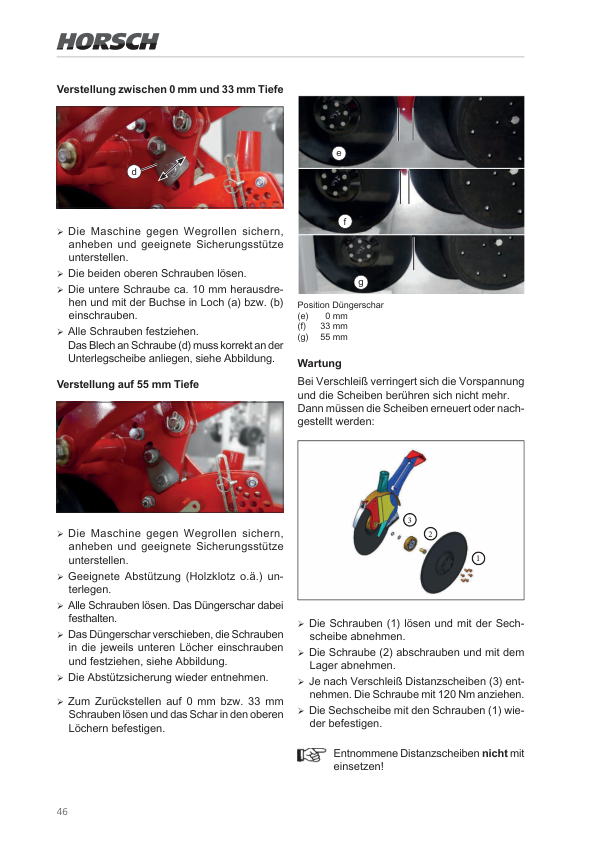 HORSCH

Verstellung zwischen 0 mm und 33 mm Tiefe

d

➢ Die Maschine gegen Wegrollen sichern, anheben und geeignete Sicherungsstütze unterstellen.
➢ Die beiden oberen Schrauben lösen.
➢ Die untere Schraube ca. 10 mm herausdrehen und mit der Buchse in Loch (a) bzw. (b) einschrauben.
➢ Alle Schrauben festziehen.
Das Blech an Schraube (d) muss korrekt an der Unterlegscheibe anliegen, siehe Abbildung.

Verstellung auf 55 mm Tiefe

➢ Die Maschine gegen Wegrollen sichern, anheben und geeignete Sicherungsstütze unterstellen.
➢ Geeignete Abstützung (Holzklotz o.ä.) unterlegen.
➢ Alle Schrauben lösen. Das Düngerschar dabei festhalten.
➢ Das Düngerschar verschieben, die Schrauben in die jeweils unteren Löcher einschrauben und festziehen, siehe Abbildung.
➢ Die Abstützsicherung wieder entnehmen.

➢ Zum Zurückstellen auf 0 mm bzw. 33 mm Schrauben lösen und das Schar in den oberen Löchern befestigen.

e

f

g

Position Düngerschar
(e) 0 mm
(f) 33 mm
(g) 55 mm

Wartung

Bei Verschleiß verringert sich die Vorspannung und die Scheiben berühren sich nicht mehr. Dann müssen die Scheiben erneuert oder nachgestellt werden:

3
2
1

➢ Die Schrauben (1) lösen und mit der Sechscheibe abnehmen.
➢ Die Schraube (2) abschrauben und mit dem Lager abnehmen.
➢ Je nach Verschleiß Distanzscheiben (3) entnehmen. Die Schraube mit 120 Nm anziehen.
➢ Die Sechscheibe mit den Schrauben (1) wieder befestigen.

Entnommene Distanzscheiben **nicht** mit einsetzen!

46