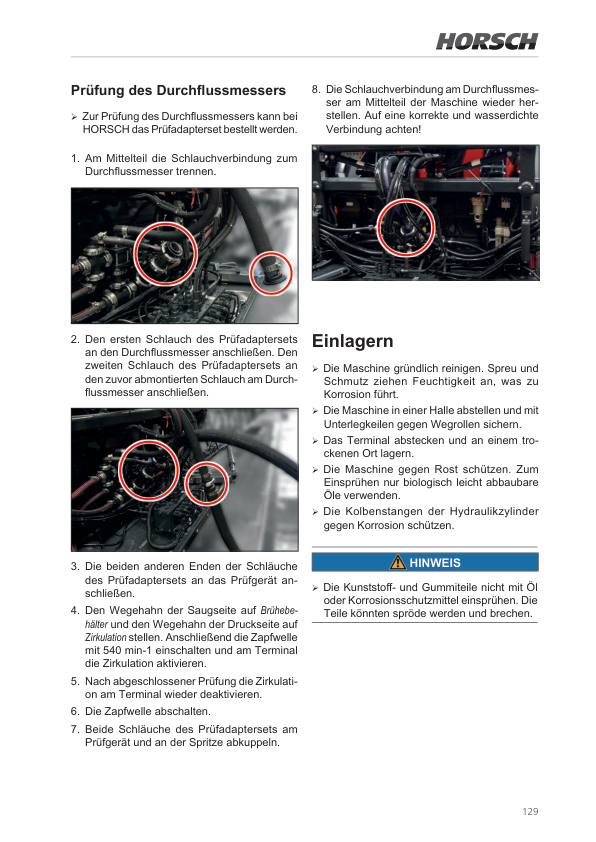 HORSCH

Prüfung des Durchflussmessers

➢ Zur Prüfung des Durchflussmessers kann bei HORSCH das Prüfadapterset bestellt werden.

1. Am Mittelteil die Schlauchverbindung zum Durchflussmesser trennen.

2. Den ersten Schlauch des Prüfadaptersets an den Durchflussmesser anschließen. Den zweiten Schlauch des Prüfadaptersets an den zuvor abmontierten Schlauch am Durchflussmesser anschließen.

3. Die beiden anderen Enden der Schläuche des Prüfadaptersets an das Prüfgerät anschließen.

4. Den Wegehahn der Saugseite auf Brühebehälter und den Wegehahn der Druckseite auf Zirkulation stellen. Anschließend die Zapfwelle mit 540 min-1 einschalten und am Terminal die Zirkulation aktivieren.

5. Nach abgeschlossener Prüfung die Zirkulation am Terminal wieder deaktivieren.

6. Die Zapfwelle abschalten.

7. Beide Schläuche des Prüfadaptersets am Prüfgerät und an der Spritze abkuppeln.

8. Die Schlauchverbindung am Durchflussmesser am Mittelteil der Maschine wieder herstellen. Auf eine korrekte und wasserdichte Verbindung achten!

Einlagern

➢ Die Maschine gründlich reinigen. Spreu und Schmutz ziehen Feuchtigkeit an, was zu Korrosion führt.

➢ Die Maschine in einer Halle abstellen und mit Unterlegkeilen gegen Wegrollen sichern.

➢ Das Terminal abstecken und an einem trockenen Ort lagern.

➢ Die Maschine gegen Rost schützen. Zum Einsprühen nur biologisch leicht abbaubare Öle verwenden.

➢ Die Kolbenstangen der Hydraulikzylinder gegen Korrosion schützen.

HINWEIS

➢ Die Kunststoff- und Gummiteile nicht mit Öl oder Korrosionsschutzmittel einsprühen. Die Teile könnten spröde werden und brechen.

129