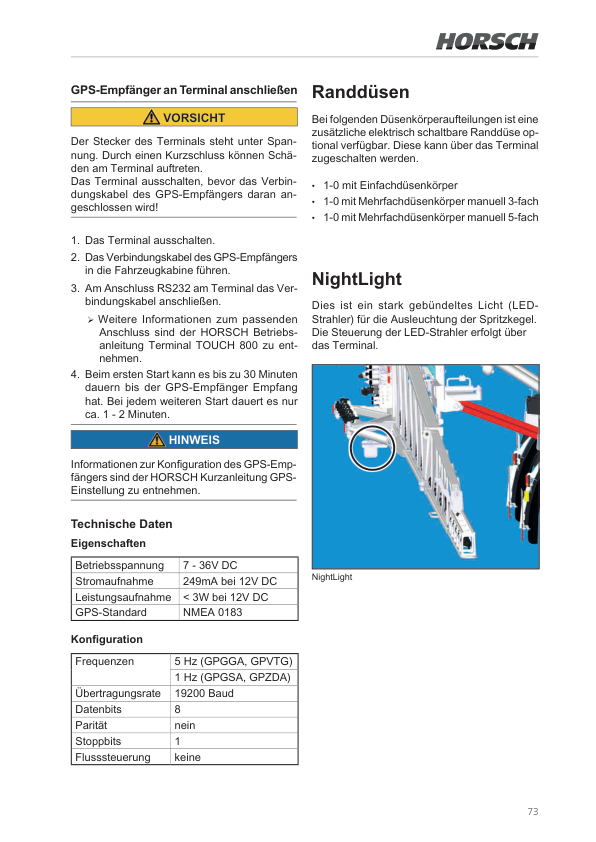 HORSCH

GPS-Empfänger an Terminal anschließen

VORSICHT

Der Stecker des Terminals steht unter Spannung. Durch einen Kurzschluss können Schäden am Terminal auftreten.
Das Terminal ausschalten, bevor das Verbindungskabel des GPS-Empfängers daran angeschlossen wird!

1. Das Terminal ausschalten.
2. Das Verbindungskabel des GPS-Empfängers in die Fahrzeugkabine führen.
3. Am Anschluss RS232 am Terminal das Verbindungskabel anschließen.
➢ Weitere Informationen zum passenden Anschluss sind der HORSCH Betriebsanleitung Terminal TOUCH 800 zu entnehmen.
4. Beim ersten Start kann es bis zu 30 Minuten dauern bis der GPS-Empfänger Empfang hat. Bei jedem weiteren Start dauert es nur ca. 1 - 2 Minuten.

HINWEIS

Informationen zur Konfiguration des GPS-Empfängers sind der HORSCH Kurzanleitung GPS-Einstellung zu entnehmen.

Technische Daten

Eigenschaften

| Betriebsspannung | 7 - 36V DC |
|---|---|
| Stromaufnahme | 249mA bei 12V DC |
| Leistungsaufnahme | < 3W bei 12V DC |
| GPS-Standard | NMEA 0183 |

Konfiguration

| Frequenzen | 5 Hz (GPGGA, GPVTG) |
|---|---|
| | 1 Hz (GPGSA, GPZDA) |
| Übertragungsrate | 19200 Baud |
| Datenbits | 8 |
| Parität | nein |
| Stoppbits | 1 |
| Flusssteuerung | keine |

Randdüsen

Bei folgenden Düsenkörperaufteilungen ist eine zusätzliche elektrisch schaltbare Randdüse optional verfügbar. Diese kann über das Terminal zugeschalten werden.

• 1-0 mit Einfachdüsenkörper
• 1-0 mit Mehrfachdüsenkörper manuell 3-fach
• 1-0 mit Mehrfachdüsenkörper manuell 5-fach

NightLight

Dies ist ein stark gebündeltes Licht (LED-Strahler) für die Ausleuchtung der Spritzkegel. Die Steuerung der LED-Strahler erfolgt über das Terminal.

NightLight

73