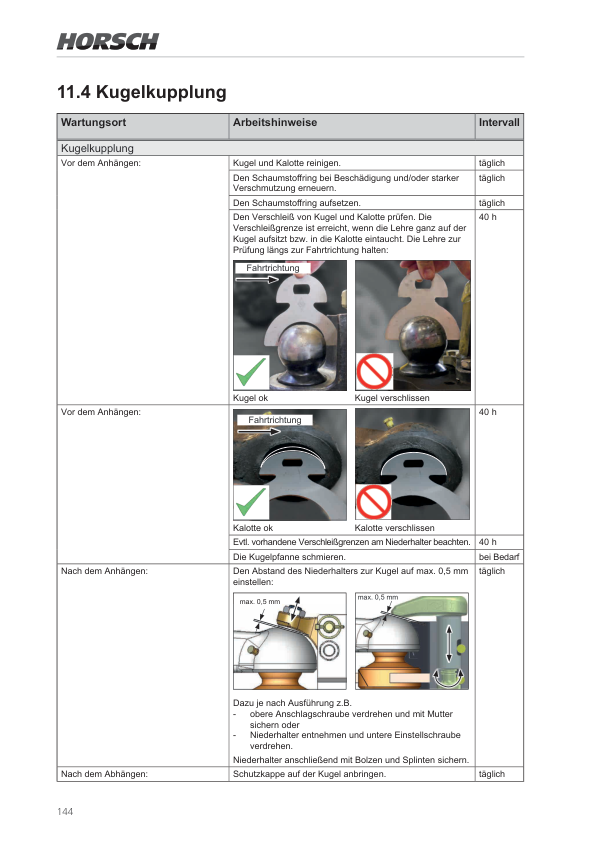 HORSCH

11.4 Kugelkupplung

| Wartungsort | Arbeitshinweise | Intervall |
|---|---|---|
| Kugelkupplung | | |
| Vor dem Anhängen: | Kugel und Kalotte reinigen. | täglich |
| | Den Schaumstoffring bei Beschädigung und/oder starker Verschmutzung erneuern. | täglich |
| | Den Schaumstoffring aufsetzen. | täglich |
| | Den Verschleiß von Kugel und Kalotte prüfen. Die Verschleißgrenze ist erreicht, wenn die Lehre ganz auf der Kugel aufsitzt bzw. in die Kalotte eintaucht. Die Lehre zur Prüfung längs zur Fahrtrichtung halten: Fahrtrichtung Kugel ok Kugel verschlissen | 40 h |
| Vor dem Anhängen: | Fahrtrichtung Kalotte ok Kalotte verschlissen | 40 h |
| | Evtl. vorhandene Verschleißgrenzen am Niederhalter beachten. | 40 h |
| | Die Kugelpfanne schmieren. | bei Bedarf |
| Nach dem Anhängen: | Den Abstand des Niederhalters zur Kugel auf max. 0,5 mm einstellen: max. 0,5 mm max. 0,5 mm Dazu je nach Ausführung z.B. - obere Anschlagschraube verdrehen und mit Mutter sichern oder - Niederhalter entnehmen und untere Einstellschraube verdrehen. Niederhalter anschließend mit Bolzen und Splinten sichern. | täglich |
| Nach dem Abhängen: | Schutzkappe auf der Kugel anbringen. | täglich |

144