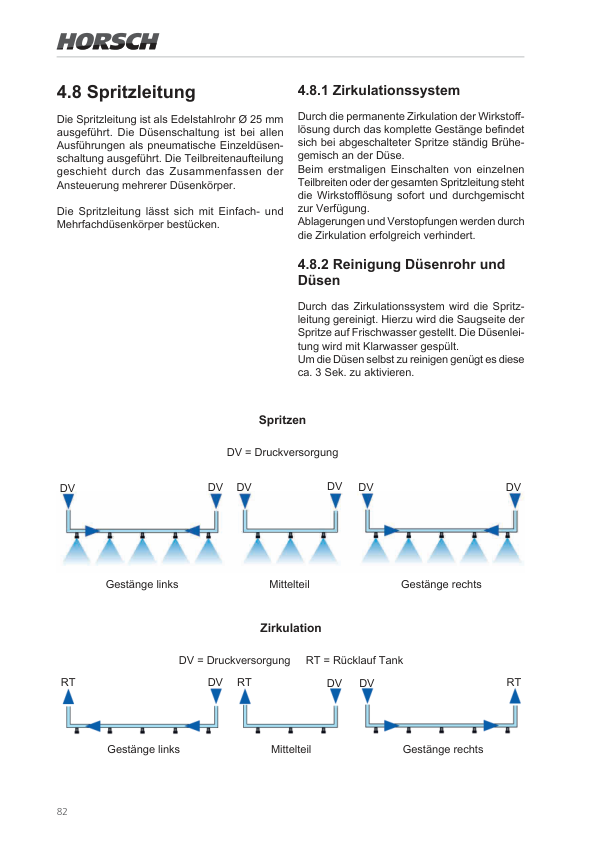 HORSCH

4.8 Spritzleitung

Die Spritzleitung ist als Edelstahlrohr Ø 25 mm ausgeführt. Die Düsenschaltung ist bei allen Ausführungen als pneumatische Einzeldüsenschaltung ausgeführt. Die Teilbreitenaufteilung geschieht durch das Zusammenfassen der Ansteuerung mehrerer Düsenkörper.

Die Spritzleitung lässt sich mit Einfach- und Mehrfachdüsenkörper bestücken.

4.8.1 Zirkulationssystem

Durch die permanente Zirkulation der Wirkstofflösung durch das komplette Gestänge befindet sich bei abgeschalteter Spritze ständig Brühegemisch an der Düse.
Beim erstmaligen Einschalten von einzelnen Teilbreiten oder der gesamten Spritzleitung steht die Wirkstofflösung sofort und durchgemischt zur Verfügung.
Ablagerungen und Verstopfungen werden durch die Zirkulation erfolgreich verhindert.

4.8.2 Reinigung Düsenrohr und Düsen

Durch das Zirkulationssystem wird die Spritzleitung gereinigt. Hierzu wird die Saugseite der Spritze auf Frischwasser gestellt. Die Düsenleitung wird mit Klarwasser gespült.
Um die Düsen selbst zu reinigen genügt es diese ca. 3 Sek. zu aktivieren.

Spritzen

DV = Druckversorgung

DV DV DV DV DV DV

Gestänge links Mittelteil Gestänge rechts

Zirkulation

DV = Druckversorgung RT = Rücklauf Tank

RT DV RT DV DV RT

Gestänge links Mittelteil Gestänge rechts

82