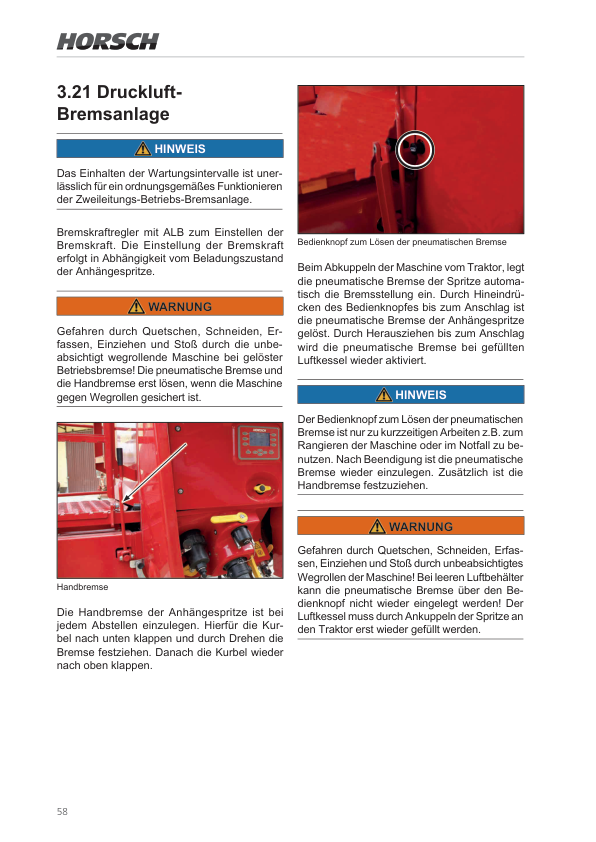 HORSCH

3.21 Druckluft-Bremsanlage

HINWEIS

Das Einhalten der Wartungsintervalle ist unerlässlich für ein ordnungsgemäßes Funktionieren der Zweileitungs-Betriebs-Bremsanlage.

Bremskraftregler mit ALB zum Einstellen der Bremskraft. Die Einstellung der Bremskraft erfolgt in Abhängigkeit vom Beladungszustand der Anhängespritze.

WARNUNG

Gefahren durch Quetschen, Schneiden, Erfassen, Einziehen und Stoß durch die unbeabsichtigt wegrollende Maschine bei gelöster Betriebsbremse! Die pneumatische Bremse und die Handbremse erst lösen, wenn die Maschine gegen Wegrollen gesichert ist.

Handbremse

Die Handbremse der Anhängespritze ist bei jedem Abstellen einzulegen. Hierfür die Kurbel nach unten klappen und durch Drehen die Bremse festziehen. Danach die Kurbel wieder nach oben klappen.

Bedienknopf zum Lösen der pneumatischen Bremse

Beim Abkuppeln der Maschine vom Traktor, legt die pneumatische Bremse der Spritze automatisch die Bremsstellung ein. Durch Hineindrücken des Bedienknopfes bis zum Anschlag ist die pneumatische Bremse der Anhängespritze gelöst. Durch Herausziehen bis zum Anschlag wird die pneumatische Bremse bei gefüllten Luftkessel wieder aktiviert.

HINWEIS

Der Bedienknopf zum Lösen der pneumatischen Bremse ist nur zu kurzzeitigen Arbeiten z.B. zum Rangieren der Maschine oder im Notfall zu benutzen. Nach Beendigung ist die pneumatische Bremse wieder einzulegen. Zusätzlich ist die Handbremse festzuziehen.

WARNUNG

Gefahren durch Quetschen, Schneiden, Erfassen, Einziehen und Stoß durch unbeabsichtigtes Wegrollen der Maschine! Bei leeren Luftbehälter kann die pneumatische Bremse über den Bedienknopf nicht wieder eingelegt werden! Der Luftkessel muss durch Ankuppeln der Spritze an den Traktor erst wieder gefüllt werden.

58