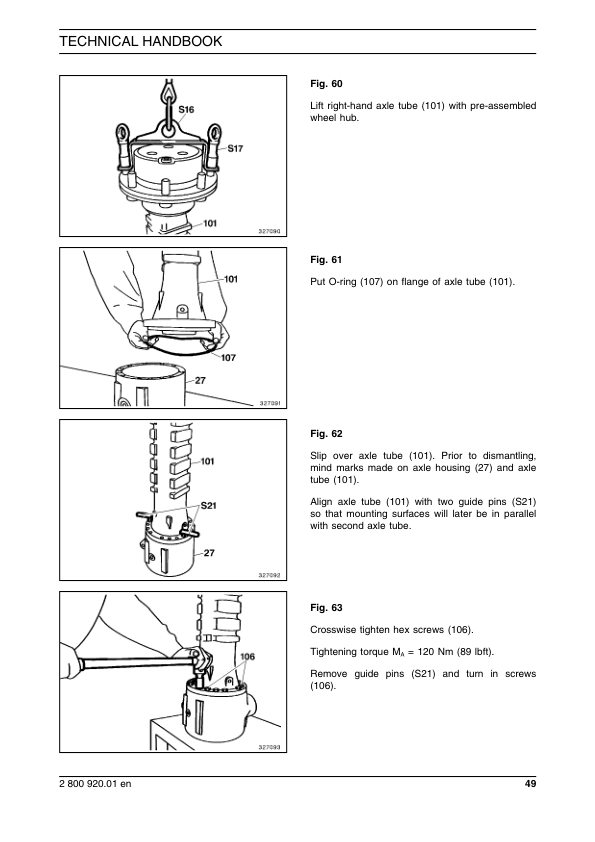 TECHNICAL HANDBOOK

S16
S17
101
327090

Fig. 60

Lift right-hand axle tube (101) with pre-assembled wheel hub.

101
107
27
327091

Fig. 61

Put O-ring (107) on flange of axle tube (101).

101
S21
27
327092

Fig. 62

Slip over axle tube (101). Prior to dismantling, mind marks made on axle housing (27) and axle tube (101).

Align axle tube (101) with two guide pins (S21) so that mounting surfaces will later be in parallel with second axle tube.

106
327093

Fig. 63

Crosswise tighten hex screws (106).

Tightening torque $M_A$ = 120 Nm (89 lbft).

Remove guide pins (S21) and turn in screws (106).

2 800 920.01 en

49