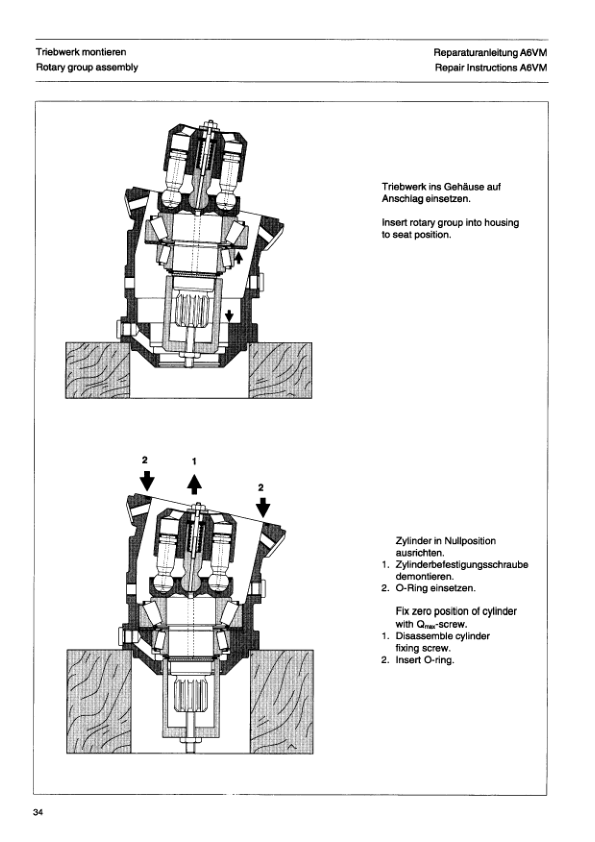 Triebwerk montieren
Rotary group assembly

Reparaturanleitung A6VM
Repair Instructions A6VM

Triebwerk ins Gehäuse auf Anschlag einsetzen.

Insert rotary group into housing to seat position.

2

1

2

Zylinder in Nullposition ausrichten.
1. Zylinderbefestigungsschraube demontieren.
2. O-Ring einsetzen.

Fix zero position of cylinder with $Q_{max}$-screw.
1. Disassemble cylinder fixing screw.
2. Insert O-ring.

34