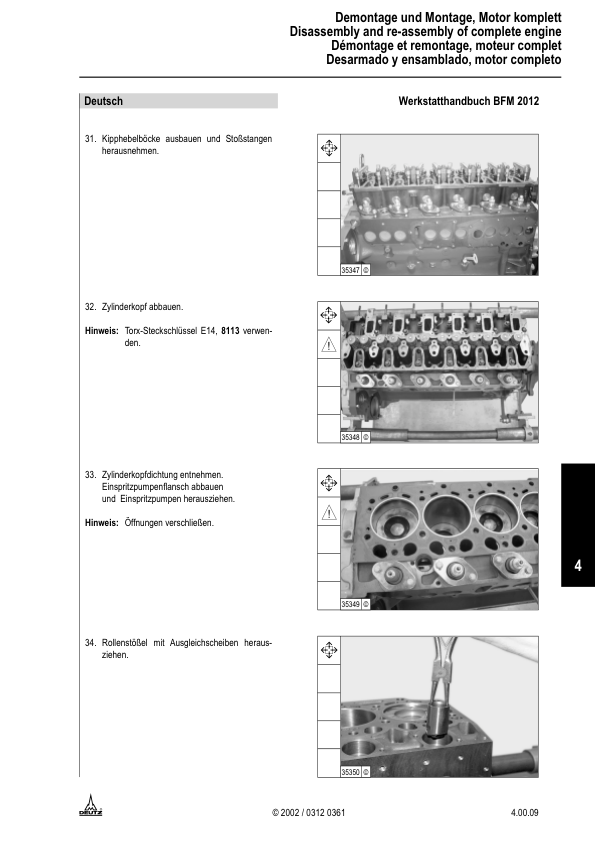 Demontage und Montage, Motor komplett
Disassembly and re-assembly of complete engine
Démontage et remontage, moteur complet
Desarmado y ensamblado, motor completo

Deutsch

Werkstatthandbuch BFM 2012

31. Kipphebelböcke ausbauen und Stoßstangen herausnehmen.

35347 ©

32. Zylinderkopf abbauen.

Hinweis: Torx-Steckschlüssel E14, 8113 verwenden.

35348 ©

33. Zylinderkopfdichtung entnehmen. Einspritzpumpenflansch abbauen und Einspritzpumpen herausziehen.

Hinweis: Öffnungen verschließen.

35349 ©

4

34. Rollenstößel mit Ausgleichscheiben herausziehen.

35350 ©

DEUTZ

© 2002 / 0312 0361

4.00.09