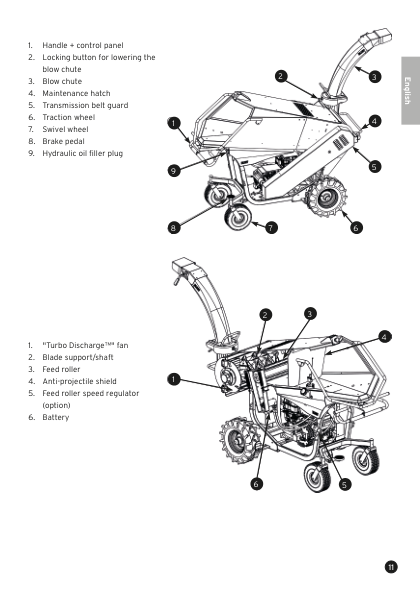 1. Handle + control panel
2. Locking button for lowering the blow chute
3. Blow chute
4. Maintenance hatch
5. Transmission belt guard
6. Traction wheel
7. Swivel wheel
8. Brake pedal
9. Hydraulic oil filler plug

English

2
3
1
4
9
5
8
7
6

1. "Turbo Discharge™" fan
2. Blade support/shaft
3. Feed roller
4. Anti-projectile shield
5. Feed roller speed regulator (option)
6. Battery

2
3
4
1
6
5

11