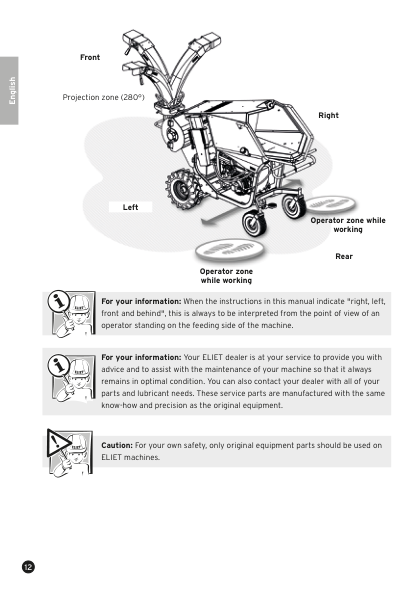 English

Front

Projection zone (280°)

Right

Left

Operator zone while working

Rear

Operator zone while working

For your information: When the instructions in this manual indicate "right, left, front and behind", this is always to be interpreted from the point of view of an operator standing on the feeding side of the machine.

For your information: Your ELIET dealer is at your service to provide you with advice and to assist with the maintenance of your machine so that it always remains in optimal condition. You can also contact your dealer with all of your parts and lubricant needs. These service parts are manufactured with the same know-how and precision as the original equipment.

Caution: For your own safety, only original equipment parts should be used on ELIET machines.

12