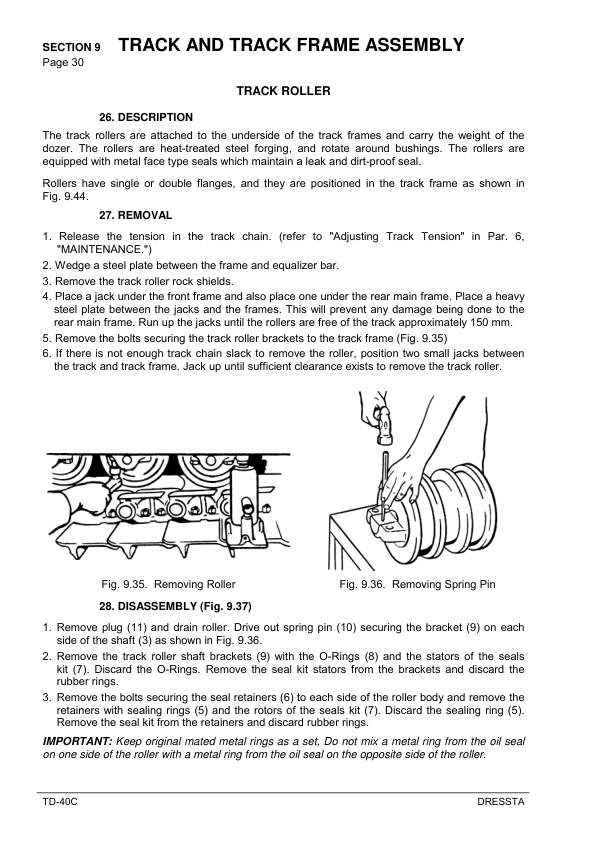 SECTION 9 TRACK AND TRACK FRAME ASSEMBLY
Page 30

TRACK ROLLER

26. DESCRIPTION

The track rollers are attached to the underside of the track frames and carry the weight of the dozer. The rollers are heat-treated steel forging, and rotate around bushings. The rollers are equipped with metal face type seals which maintain a leak and dirt-proof seal.

Rollers have single or double flanges, and they are positioned in the track frame as shown in Fig. 9.44.

27. REMOVAL

1. Release the tension in the track chain. (refer to "Adjusting Track Tension" in Par. 6, "MAINTENANCE.")
2. Wedge a steel plate between the frame and equalizer bar.
3. Remove the track roller rock shields.
4. Place a jack under the front frame and also place one under the rear main frame. Place a heavy steel plate between the jacks and the frames. This will prevent any damage being done to the rear main frame. Run up the jacks until the rollers are free of the track approximately 150 mm.
5. Remove the bolts securing the track roller brackets to the track frame (Fig. 9.35)
6. If there is not enough track chain slack to remove the roller, position two small jacks between the track and track frame. Jack up until sufficient clearance exists to remove the track roller.

Fig. 9.35. Removing Roller

Fig. 9.36. Removing Spring Pin

28. DISASSEMBLY (Fig. 9.37)

1. Remove plug (11) and drain roller. Drive out spring pin (10) securing the bracket (9) on each side of the shaft (3) as shown in Fig. 9.36.
2. Remove the track roller shaft brackets (9) with the O-Rings (8) and the stators of the seals kit (7). Discard the O-Rings. Remove the seal kit stators from the brackets and discard the rubber rings.
3. Remove the bolts securing the seal retainers (6) to each side of the roller body and remove the retainers with sealing rings (5) and the rotors of the seals kit (7). Discard the sealing ring (5). Remove the seal kit from the retainers and discard rubber rings.

IMPORTANT: Keep original mated metal rings as a set, Do not mix a metal ring from the oil seal on one side of the roller with a metal ring from the oil seal on the opposite side of the roller.

TD-40C DRESSTA