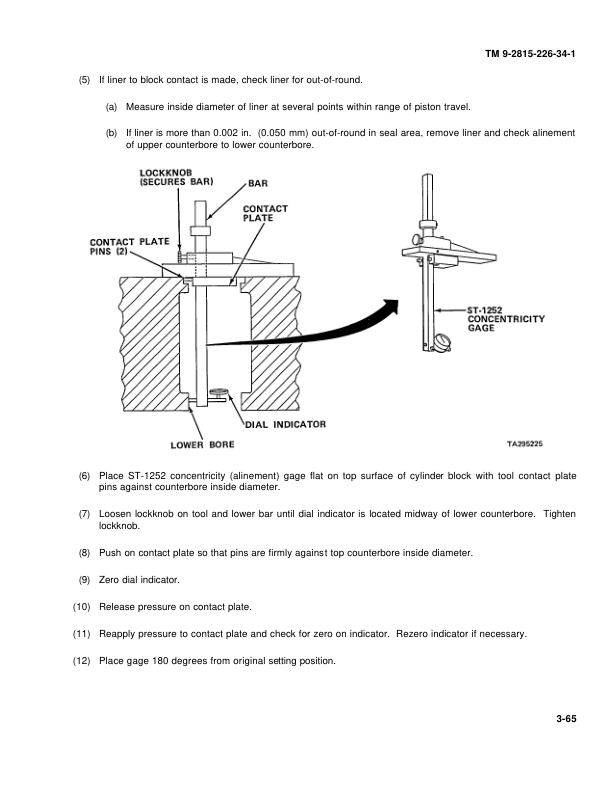 TM 9-2815-226-34-1

(5) If liner to block contact is made, check liner for out-of-round.

(a) Measure inside diameter of liner at several points within range of piston travel.

(b) If liner is more than 0.002 in. (0.050 mm) out-of-round in seal area, remove liner and check alinement of upper counterbore to lower counterbore.

LOCKKNOB (SECURES BAR)

BAR

CONTACT PLATE

CONTACT PLATE PINS (2)

ST-1252 CONCENTRICITY GAGE

DIAL INDICATOR

LOWER BORE

TA295225

(6) Place ST-1252 concentricity (alinement) gage flat on top surface of cylinder block with tool contact plate pins against counterbore inside diameter.

(7) Loosen lockknob on tool and lower bar until dial indicator is located midway of lower counterbore. Tighten lockknob.

(8) Push on contact plate so that pins are firmly against top counterbore inside diameter.

(9) Zero dial indicator.

(10) Release pressure on contact plate.

(11) Reapply pressure to contact plate and check for zero on indicator. Rezero indicator if necessary.

(12) Place gage 180 degrees from original setting position.

3-65