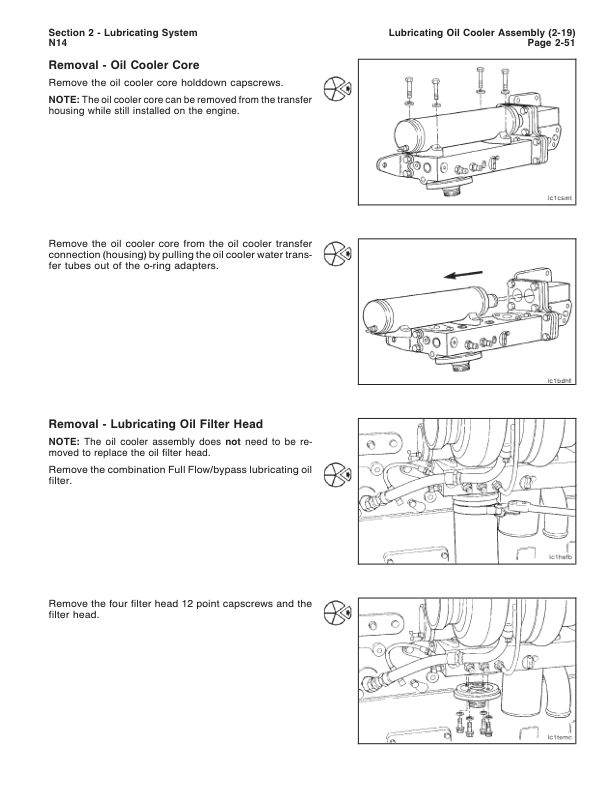 Section 2 - Lubricating System
N14

Lubricating Oil Cooler Assembly (2-19)
Page 2-51

Removal - Oil Cooler Core

Remove the oil cooler core holddown capscrews.

NOTE: The oil cooler core can be removed from the transfer housing while still installed on the engine.

lc1csmt

Remove the oil cooler core from the oil cooler transfer connection (housing) by pulling the oil cooler water transfer tubes out of the o-ring adapters.

lc1bdhf

Removal - Lubricating Oil Filter Head

NOTE: The oil cooler assembly does not need to be removed to replace the oil filter head.

Remove the combination Full Flow/bypass lubricating oil filter.

lc1hsfb

Remove the four filter head 12 point capscrews and the filter head.

lc1tsmc