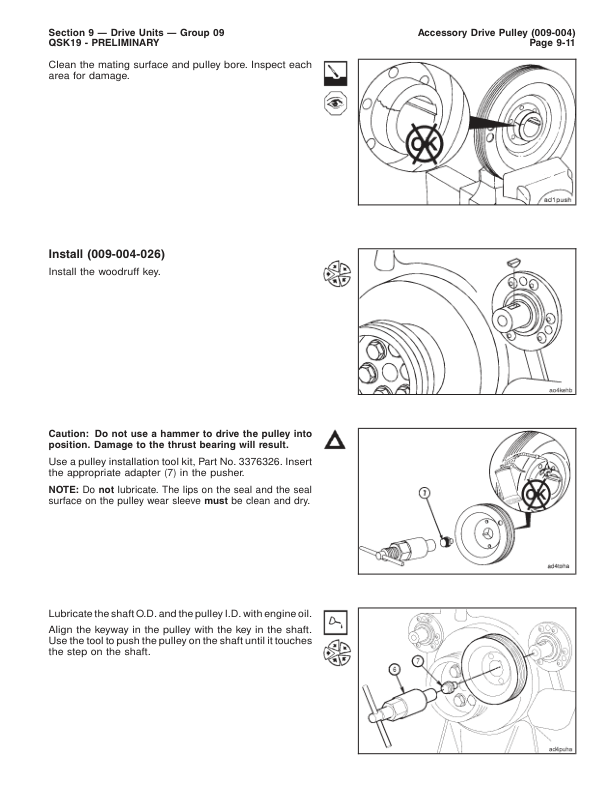 Section 9 — Drive Units — Group 09
QSK19 - PRELIMINARY

Accessory Drive Pulley (009-004)
Page 9-11

Clean the mating surface and pulley bore. Inspect each area for damage.

OK

ad1push

Install (009-004-026)

Install the woodruff key.

ad4kehb

Caution: Do not use a hammer to drive the pulley into position. Damage to the thrust bearing will result.

Use a pulley installation tool kit, Part No. 3376326. Insert the appropriate adapter (7) in the pusher.

NOTE: Do not lubricate. The lips on the seal and the seal surface on the pulley wear sleeve must be clean and dry.

7

OK

ad4toha

Lubricate the shaft O.D. and the pulley I.D. with engine oil.

Align the keyway in the pulley with the key in the shaft. Use the tool to push the pulley on the shaft until it touches the step on the shaft.

6

7

ad4puha