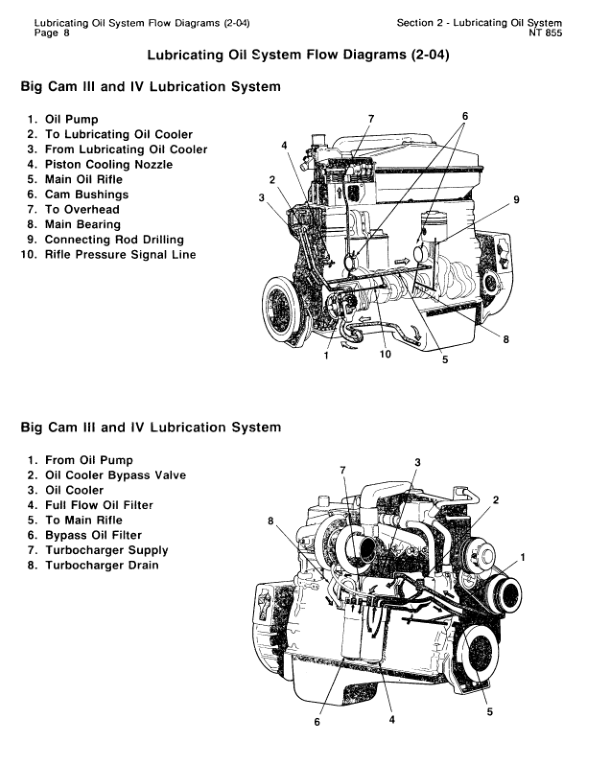 Lubricating Oil System Flow Diagrams (2-04)
Page 8

Section 2 - Lubricating Oil System
NT 855

Lubricating Oil System Flow Diagrams (2-04)

Big Cam III and IV Lubrication System

1. Oil Pump
2. To Lubricating Oil Cooler
3. From Lubricating Oil Cooler
4. Piston Cooling Nozzle
5. Main Oil Rifle
6. Cam Bushings
7. To Overhead
8. Main Bearing
9. Connecting Rod Drilling
10. Rifle Pressure Signal Line

7 6 4 2 3 9 8 1 10 5

Big Cam III and IV Lubrication System

1. From Oil Pump
2. Oil Cooler Bypass Valve
3. Oil Cooler
4. Full Flow Oil Filter
5. To Main Rifle
6. Bypass Oil Filter
7. Turbocharger Supply
8. Turbocharger Drain

7 3 2 8 1 6 4 5